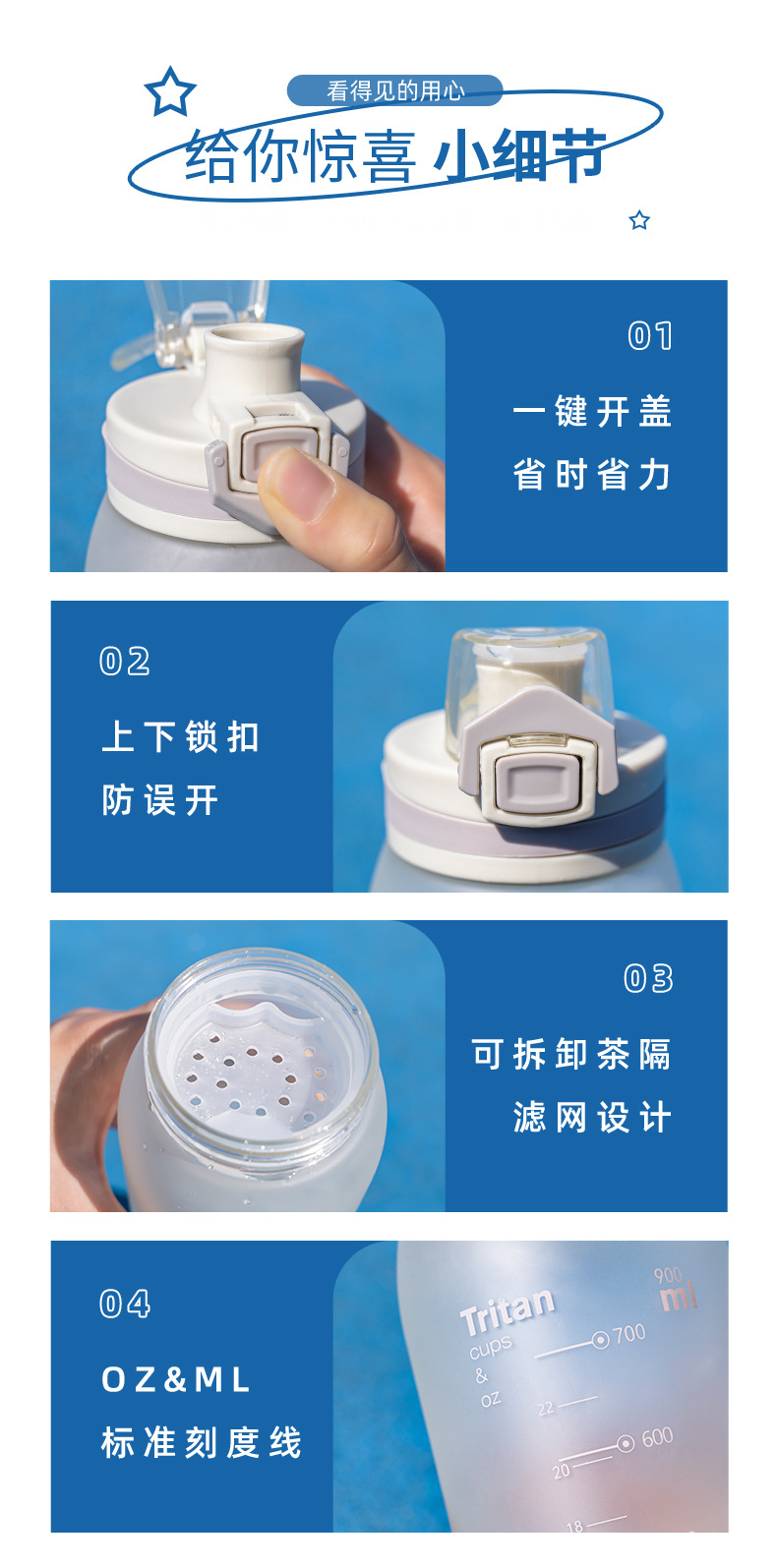 看得见的用心

给你惊喜 小细节

01

一键开盖

省时省力

02

上下锁扣

防误开

03

可拆卸茶隔

滤网设计

04

OZ&ML

标准刻度线

Tritan

cups

&

oz

900

ml

700

22

600

20

18