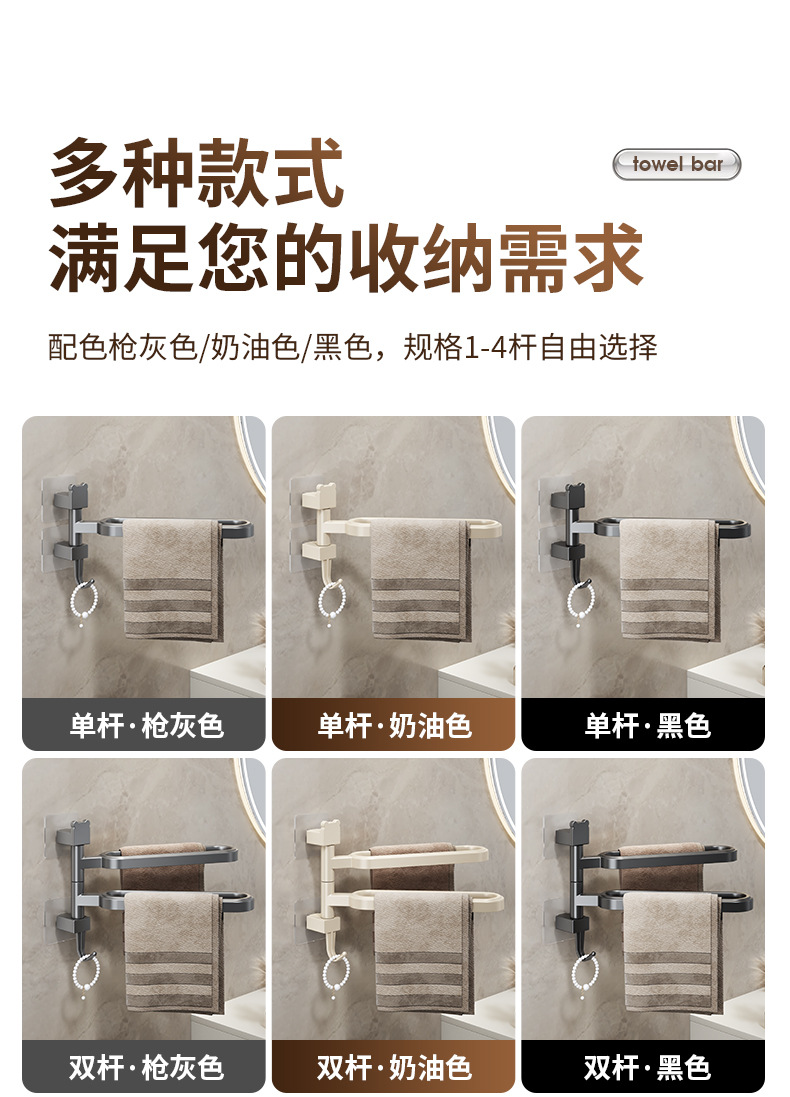 多种款式
满足您的收纳需求

towel bar

配色枪灰色/奶油色/黑色，规格1-4杆自由选择

单杆·枪灰色

单杆·奶油色

单杆·黑色

双杆·枪灰色

双杆·奶油色

双杆·黑色