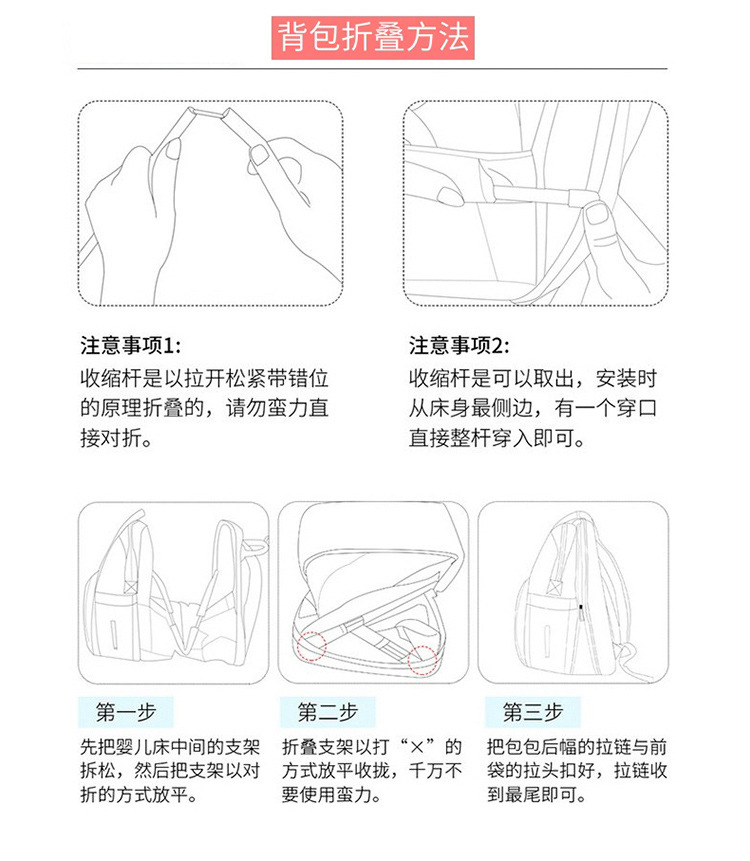 背包折叠方法

注意事项1:
收缩杆是以拉开松紧带错位的原理折叠的，请勿蛮力直接对折。

注意事项2:
收缩杆是可以取出，安装时从床身最侧边，有一个穿口直接整杆穿入即可。

第一步
先把婴儿床中间的支架拆松，然后把支架以对折的方式放平。

第二步
折叠支架以打“×”的方式放平收拢，千万不要使用蛮力。

第三步
把包包后幅的拉链与前袋的拉头扣好，拉链收到最尾即可。