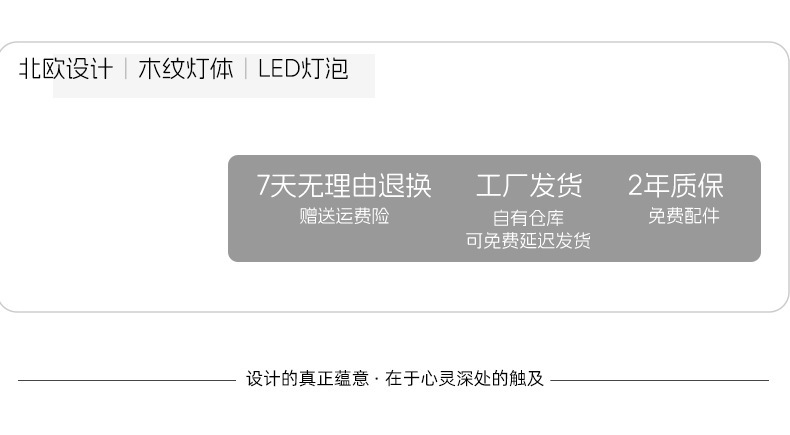 北欧设计 | 木纹灯体 | LED灯泡

7天无理由退换
赠送运费险

工厂发货
自有仓库
可免费延迟发货

2年质保
免费配件

设计的真正蕴意 · 在于心灵深处的触及