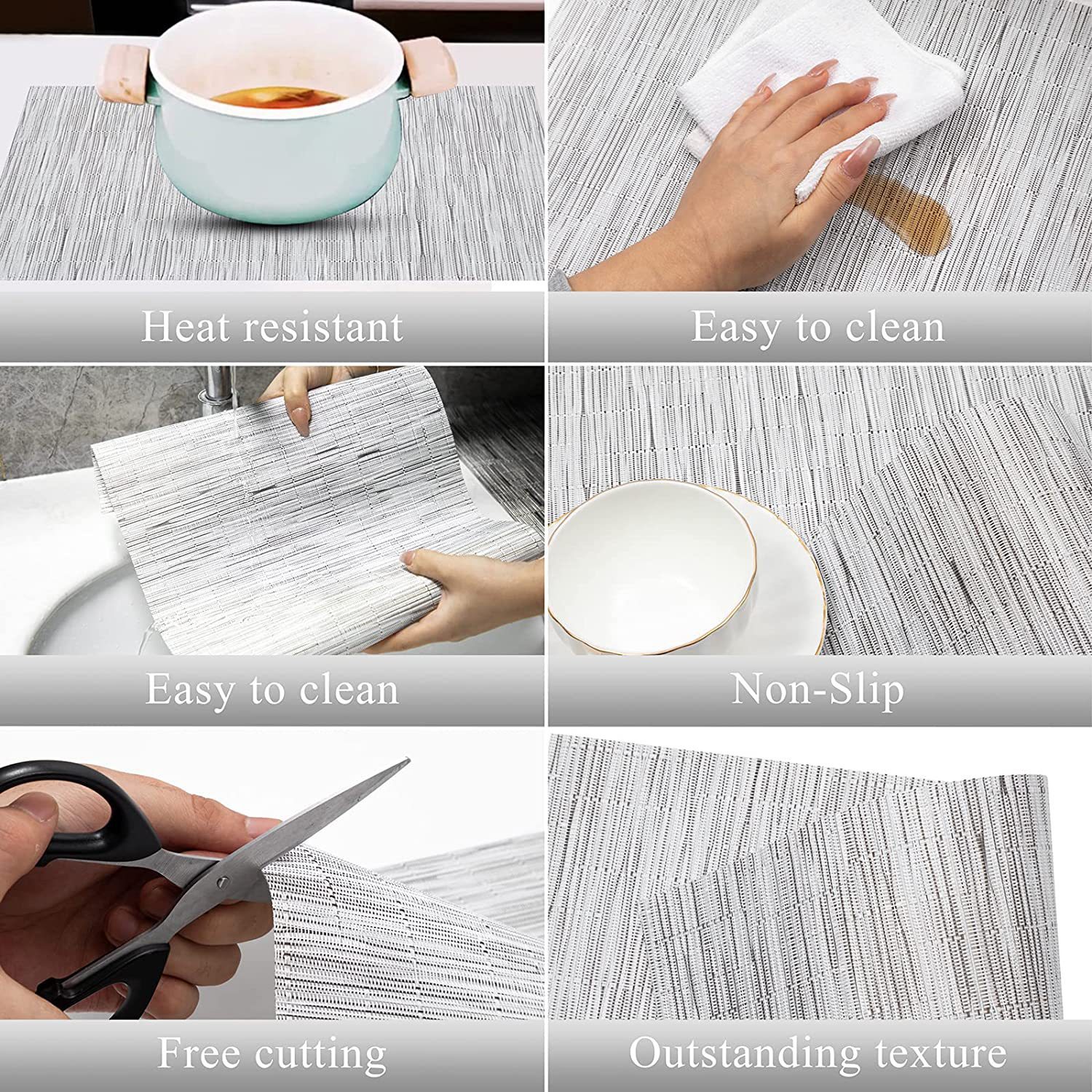 Heat resistant

Easy to clean

Easy to clean

Non-Slip

Free cutting

Outstanding texture