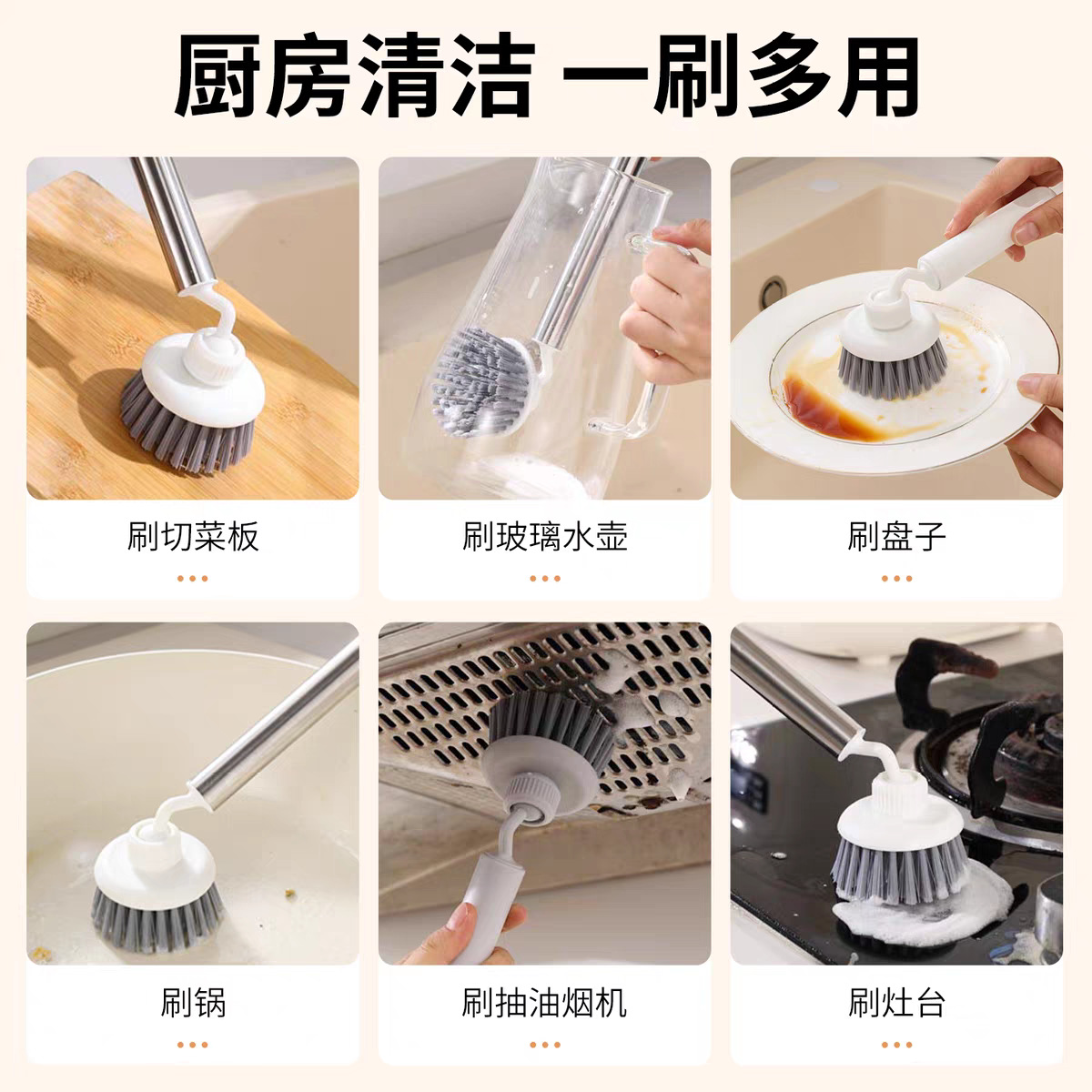 厨房清洁 一刷多用

刷切菜板

刷玻璃水壶

刷盘子

刷锅

刷抽油烟机

刷灶台