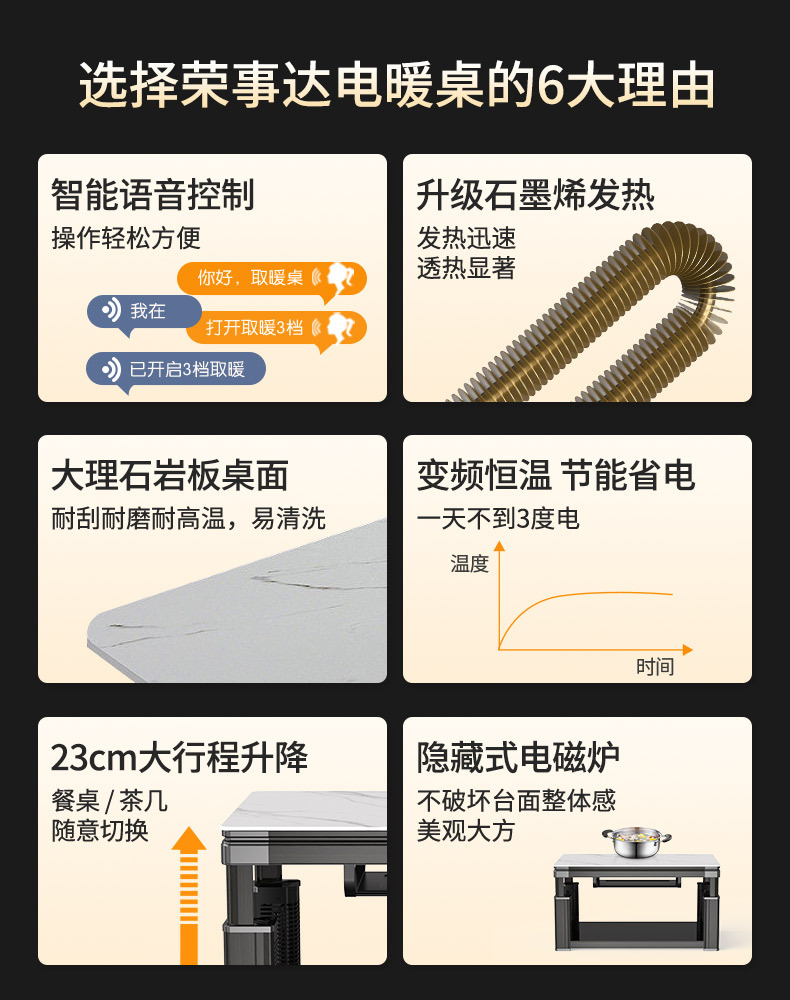 选择荣事达电暖桌的6大理由

智能语音控制
操作轻松方便
你好，取暖桌
我在
打开取暖3档
已开启3档取暖

升级石墨烯发热
发热迅速
透热显著

大理石岩板桌面
耐刮耐磨耐高温，易清洗

变频恒温 节能省电
一天不到3度电
温度
时间

23cm大行程升降
餐桌 / 茶几
随意切换

隐藏式电磁炉
不破坏台面整体感
美观大方