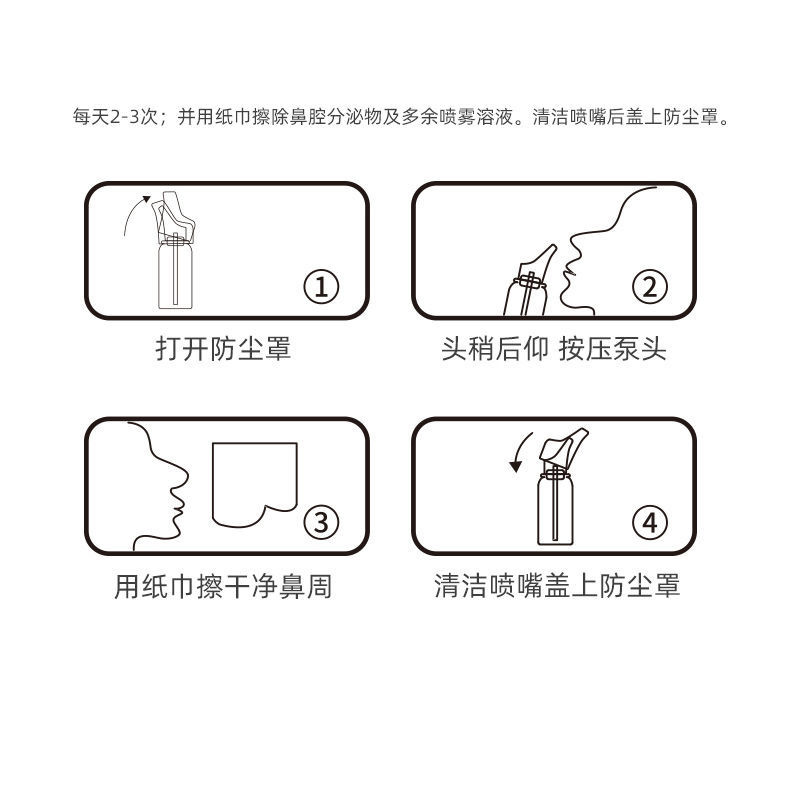 每天2-3次；并用纸巾擦除鼻腔分泌物及多余喷雾溶液。清洁喷嘴后盖上防尘罩。

①
打开防尘罩

②
头稍后仰 按压泵头

③
用纸巾擦干净鼻周

④
清洁喷嘴盖上防尘罩