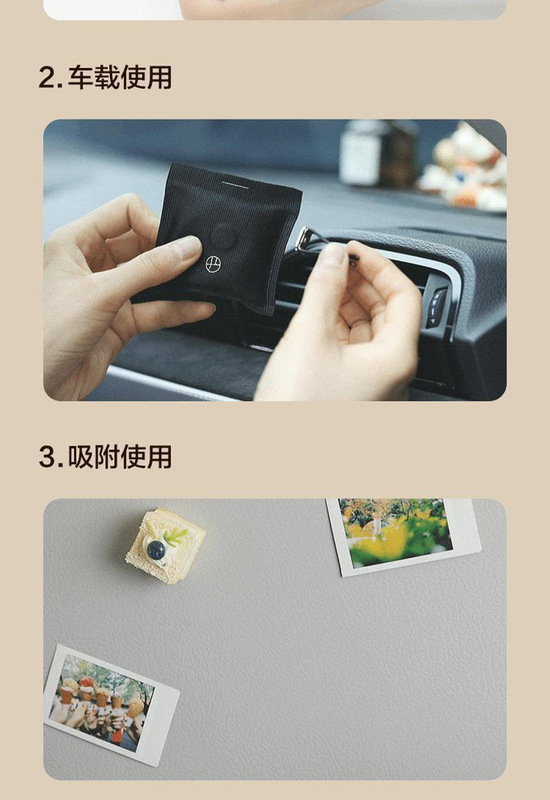 2. 车载使用

3. 吸附使用