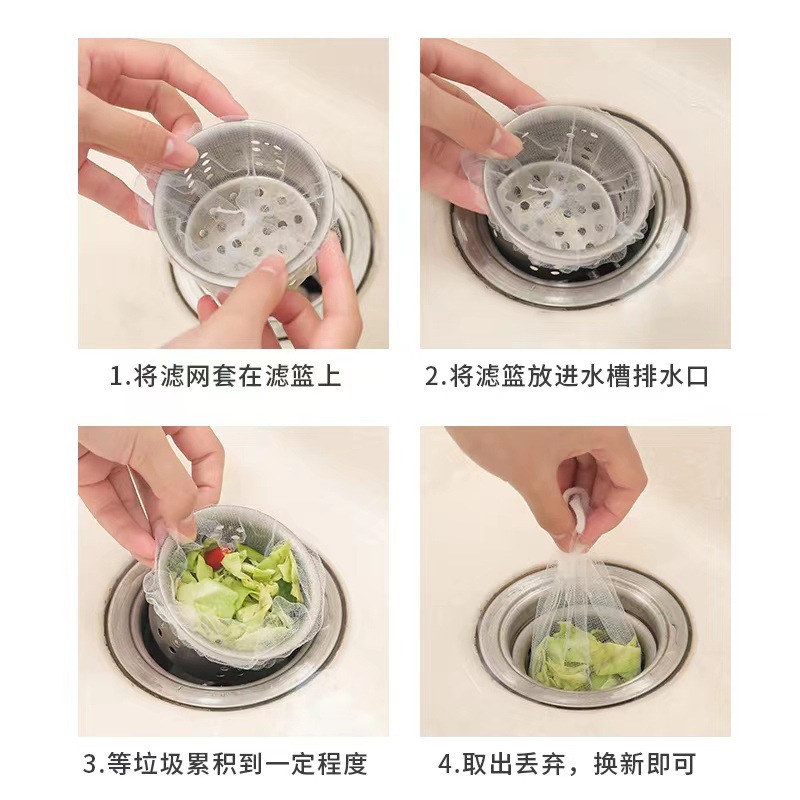 1.将滤网套在滤篮上

2.将滤篮放进水槽排水口

3.等垃圾累积到一定程度

4.取出丢弃，换新即可