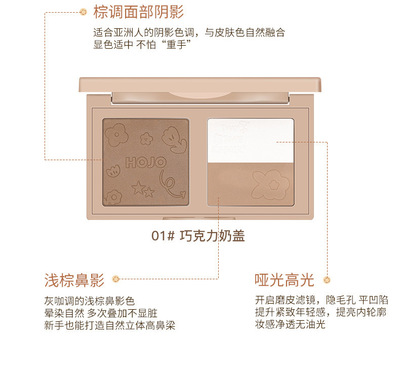 棕调面部阴影

适合亚洲人的阴影色调，与皮肤色自然融合
显色适中 不怕“重手”

HOJO

01# 巧克力奶盖

浅棕鼻影

灰咖调的浅棕鼻影色
晕染自然 多次叠加不显脏
新手也能打造自然立体高鼻梁

哑光高光

开启磨皮滤镜，隐毛孔 平凹陷
提升紧致年轻感，提亮内轮廓
妆感净透无油光