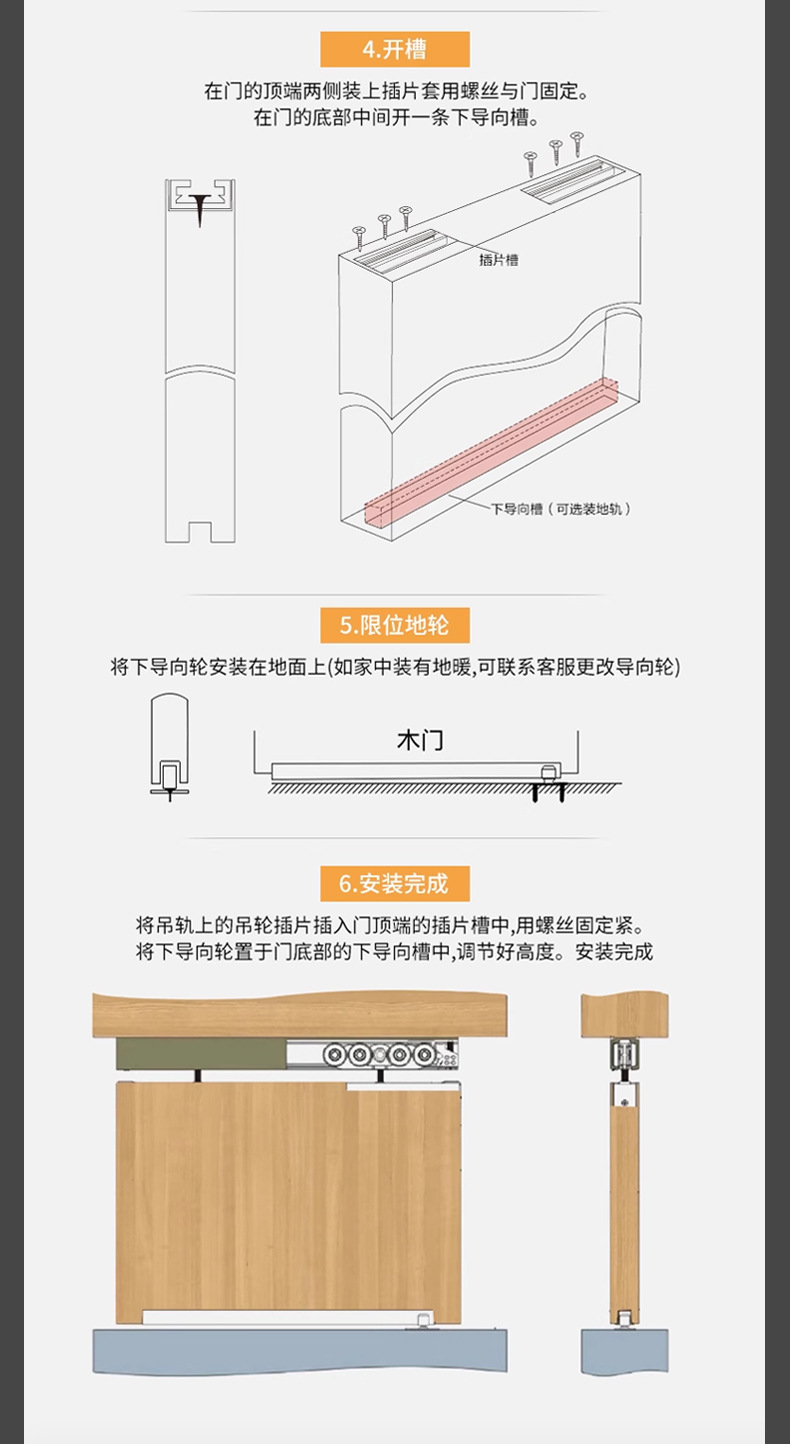 4.开槽

在门的顶端两侧装上插片套用螺丝与门固定。
在门的底部中间开一条下导向槽。

插片槽

下导向槽（可选装地轨）

5.限位地轮

将下导向轮安装在地面上(如家中装有地暖,可联系客服更改导向轮)

木门

6.安装完成

将吊轨上的吊轮插片插入门顶端的插片槽中,用螺丝固定紧。
将下导向轮置于门底部的下导向槽中,调节好高度。安装完成