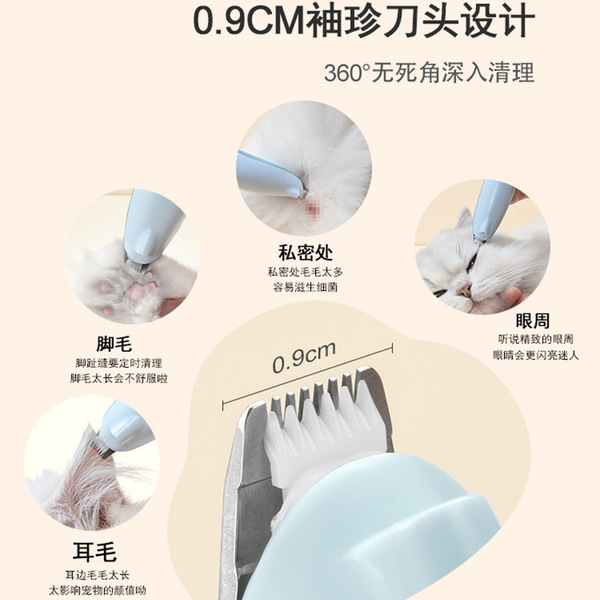 0.9CM袖珍刀头设计

360°无死角深入清理

私密处
私密处毛毛太多
容易滋生细菌

脚毛
脚趾缝要定时清理
脚毛太长会不舒服啦

眼周
听说精致的眼周
眼睛会更闪亮迷人

0.9cm

耳毛
耳边毛毛太长
太影响宠物的颜值呦