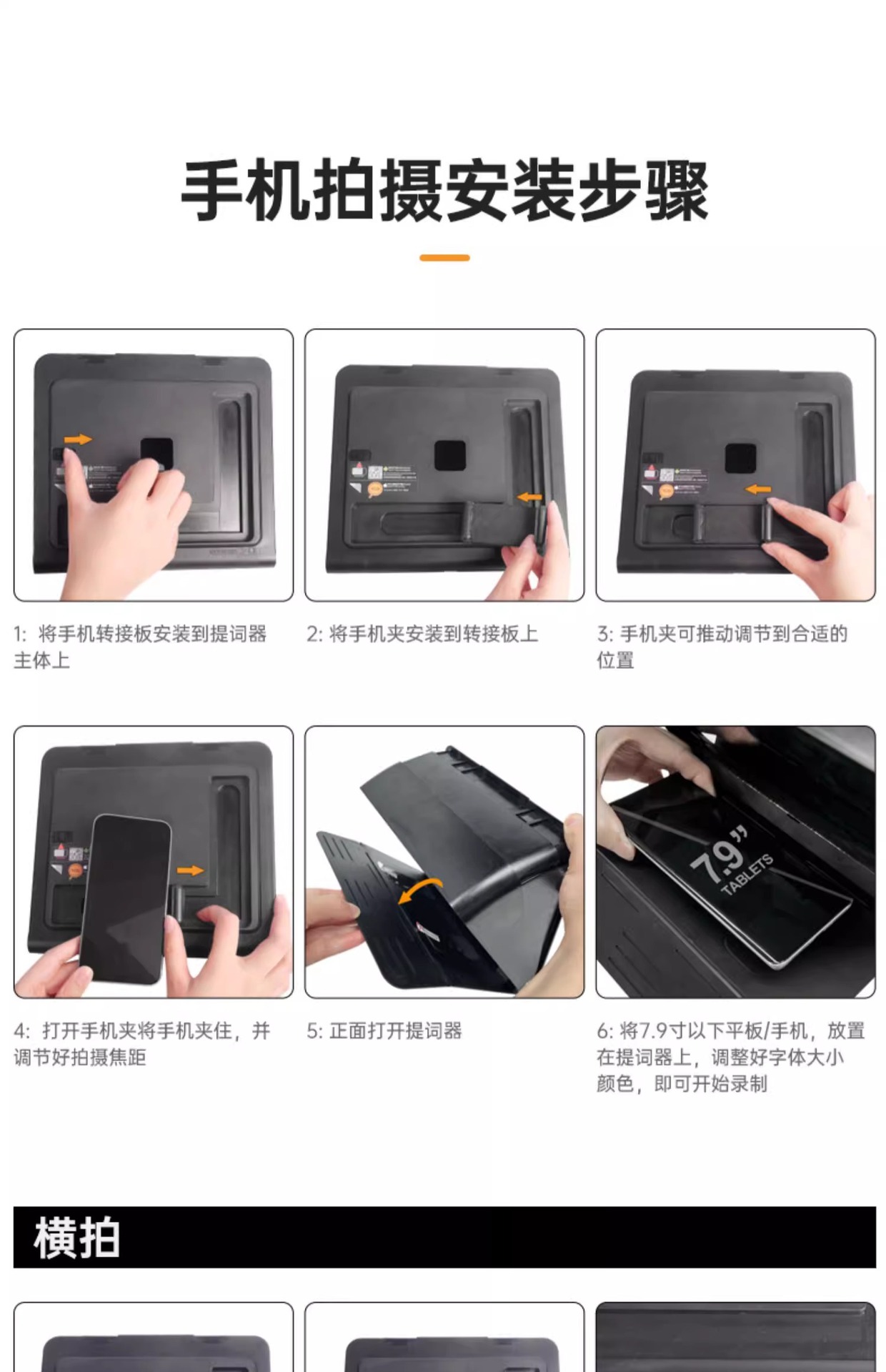 手机拍摄安装步骤

1: 将手机转接板安装到提词器主体上

2: 将手机夹安装到转接板上

3: 手机夹可推动调节到合适的位置

4: 打开手机夹将手机夹住，并调节好拍摄焦距

5: 正面打开提词器

7.9"
TABLETS

6: 将7.9寸以下平板/手机，放置在提词器上，调整好字体大小颜色，即可开始录制

横拍