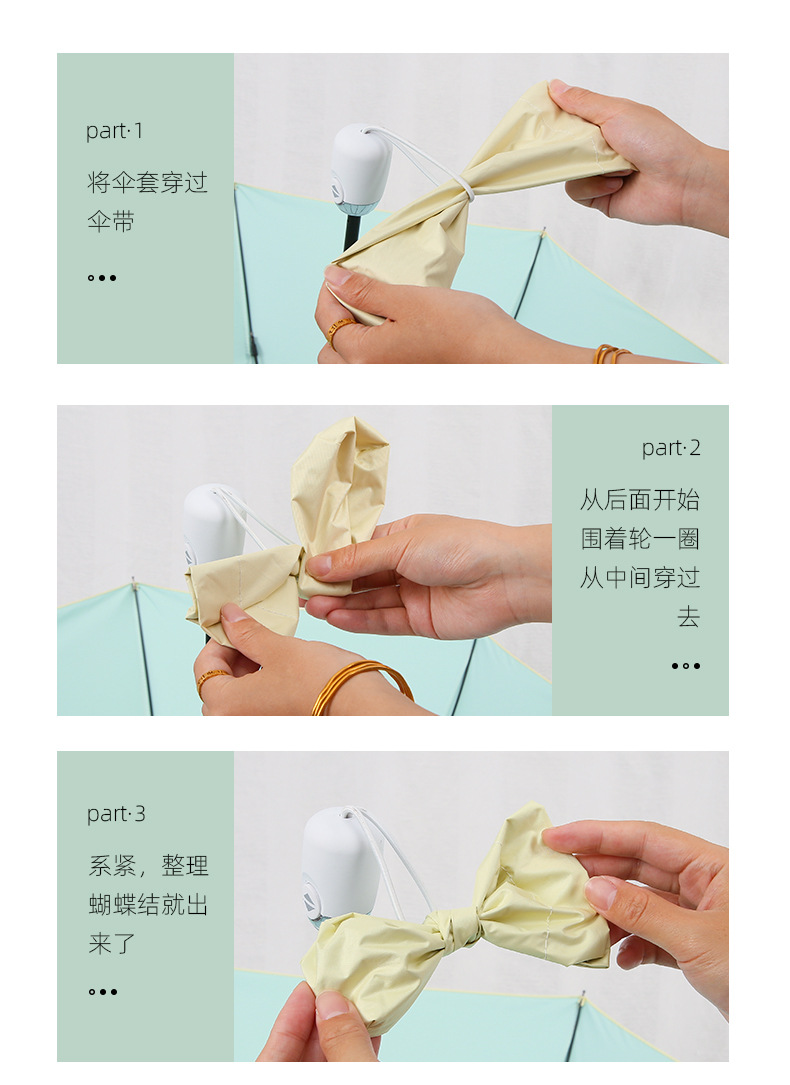 part·1

将伞套穿过伞带

part·2

从后面开始围着轮一圈从中间穿过去

part·3

系紧，整理蝴蝶结就出来了