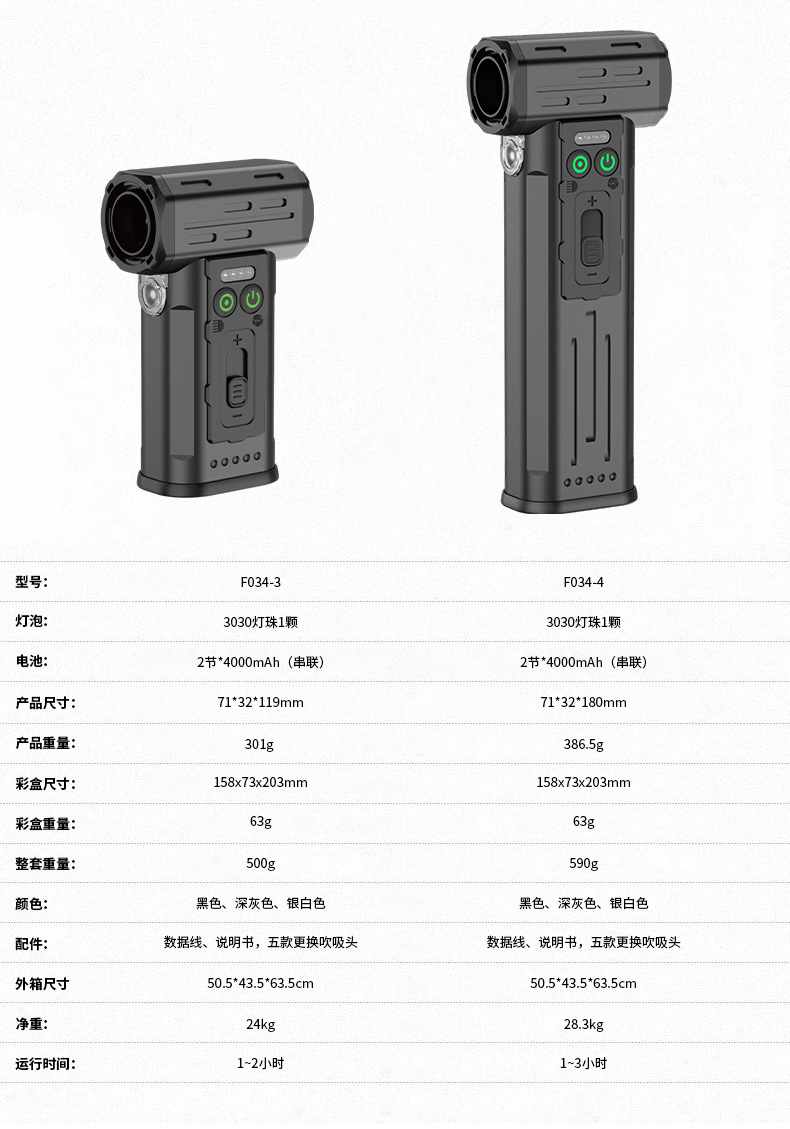 | 型号: | F034-3 | F034-4 |
|---|---|---|
| 灯泡: | 3030灯珠1颗 | 3030灯珠1颗 |
| 电池: | 2节*4000mAh（串联） | 2节*4000mAh（串联） |
| 产品尺寸: | 71*32*119mm | 71*32*180mm |
| 产品重量: | 301g | 386.5g |
| 彩盒尺寸: | 158x73x203mm | 158x73x203mm |
| 彩盒重量: | 63g | 63g |
| 整套重量: | 500g | 590g |
| 颜色: | 黑色、深灰色、银白色 | 黑色、深灰色、银白色 |
| 配件: | 数据线、说明书，五款更换吹吸头 | 数据线、说明书，五款更换吹吸头 |
| 外箱尺寸 | 50.5*43.5*63.5cm | 50.5*43.5*63.5cm |
| 净重: | 24kg | 28.3kg |
| 运行时间: | 1~2小时 | 1~3小时 |