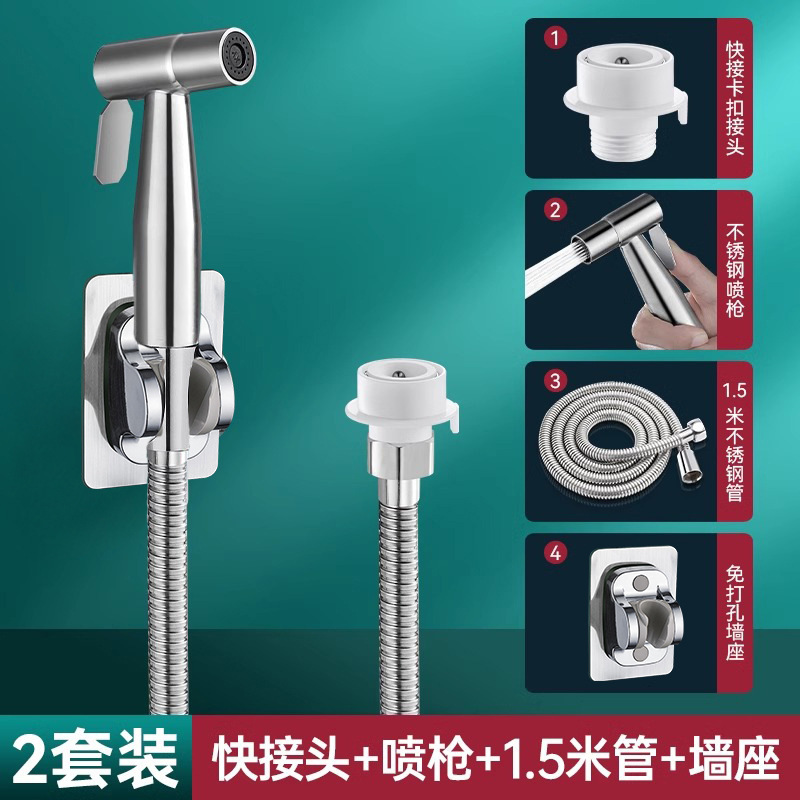 1
快接卡扣接头

2
不锈钢喷枪

3
1.5米不锈钢管

4
免打孔墙座

2套装 快接头+喷枪+1.5米管+墙座