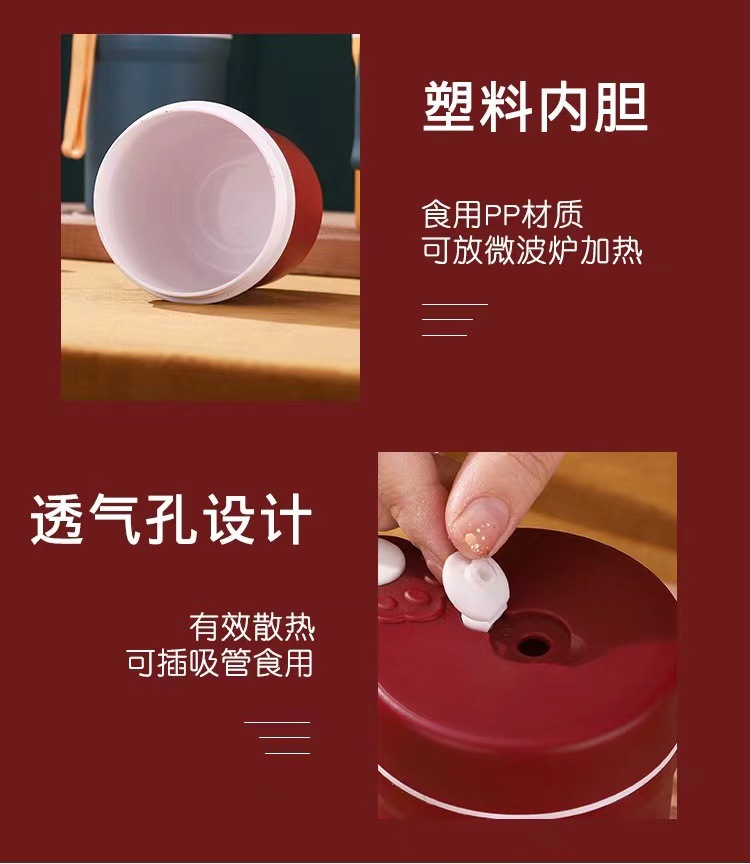 塑料内胆

食用PP材质
可放微波炉加热

透气孔设计

有效散热
可插吸管食用