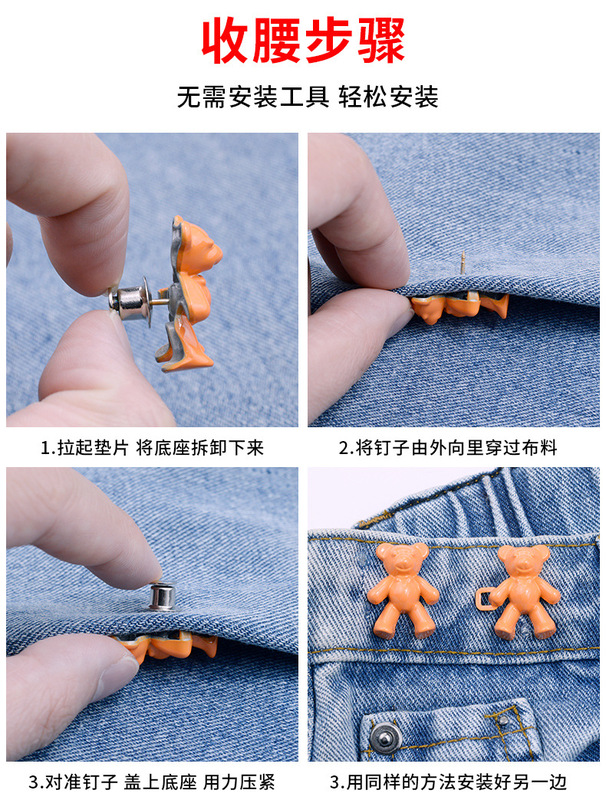 收腰步骤

无需安装工具 轻松安装

1.拉起垫片 将底座拆卸下来

2.将钉子由外向里穿过布料

3.对准钉子 盖上底座 用力压紧

3.用同样的方法安装好另一边