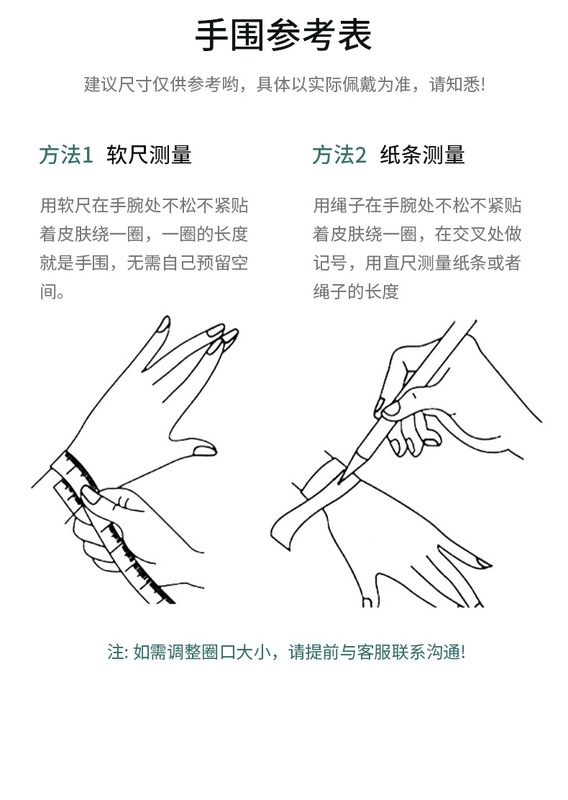 手围参考表

建议尺寸仅供参考哟，具体以实际佩戴为准，请知悉!

方法1 软尺测量

用软尺在手腕处不松不紧贴着皮肤绕一圈，一圈的长度就是手围，无需自己预留空间。

方法2 纸条测量

用绳子在手腕处不松不紧贴着皮肤绕一圈，在交叉处做记号，用直尺测量纸条或者绳子的长度

注: 如需调整圈口大小，请提前与客服联系沟通!