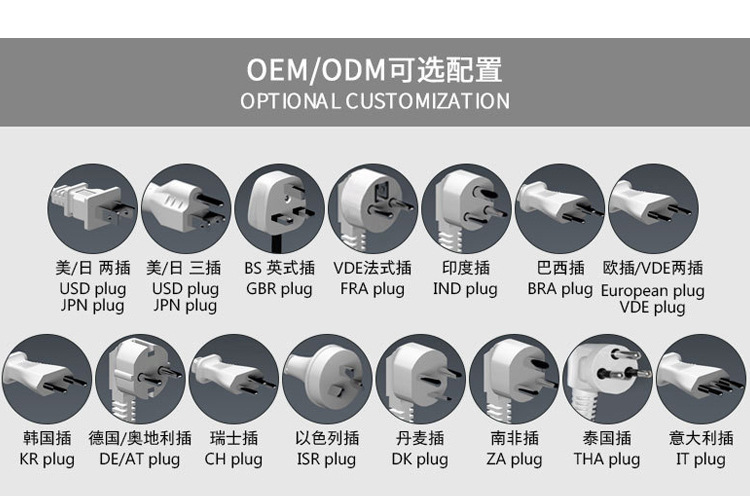 OEM/ODM可选配置
OPTIONAL CUSTOMIZATION

美/日 两插
USD plug
JPN plug

美/日 三插
USD plug
JPN plug

BS 英式插
GBR plug

VDE法式插
FRA plug

印度插
IND plug

巴西插
BRA plug

欧插/VDE两插
European plug
VDE plug

韩国插
KR plug

德国/奥地利插
DE/AT plug

瑞士插
CH plug

以色列插
ISR plug

丹麦插
DK plug

南非插
ZA plug

泰国插
THA plug

意大利插
IT plug