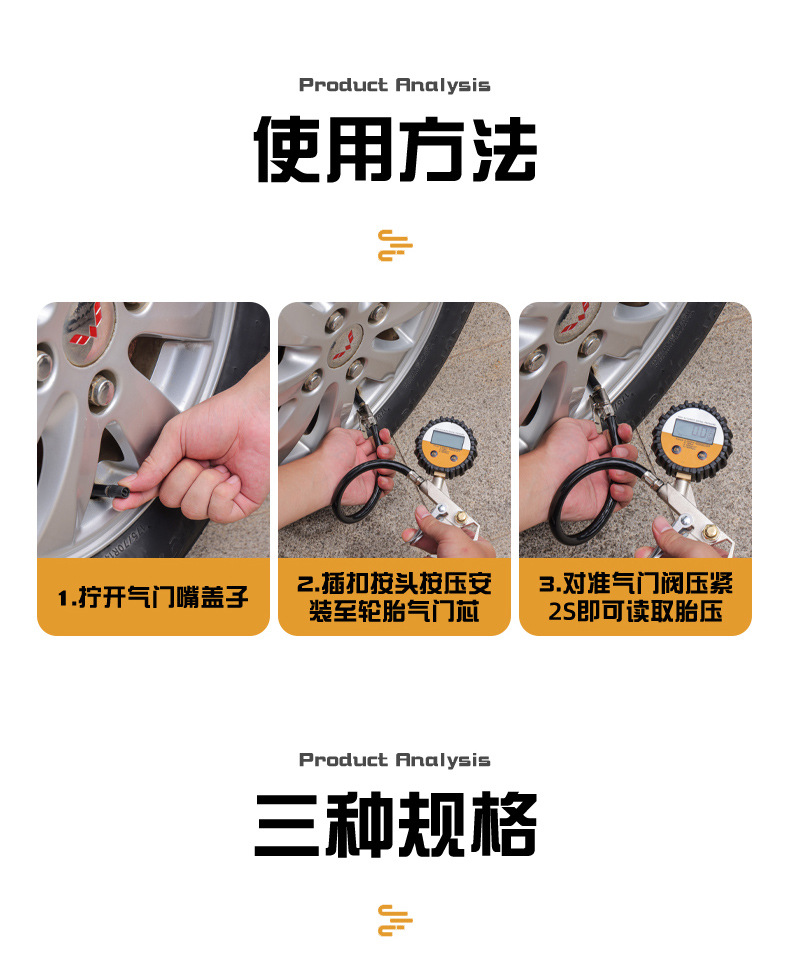 Product Analysis

使用方法

1.拧开气门嘴盖子

2.插扣按头按压安装至轮胎气门芯

3.对准气门阀压紧2S即可读取胎压

Product Analysis

三种规格