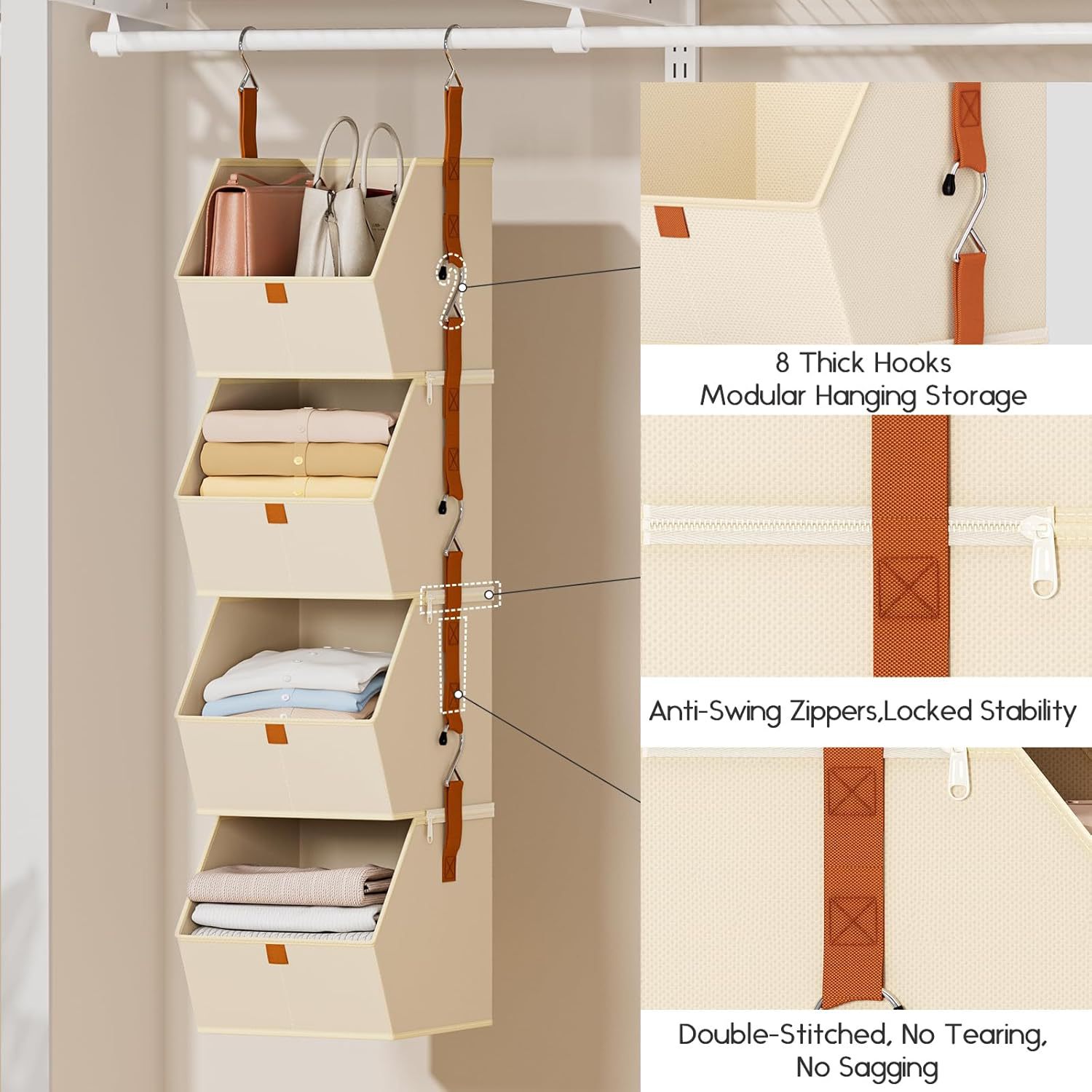 8 Thick Hooks
Modular Hanging Storage

Anti-Swing Zippers,Locked Stability

Double-Stitched, No Tearing,
No Sagging