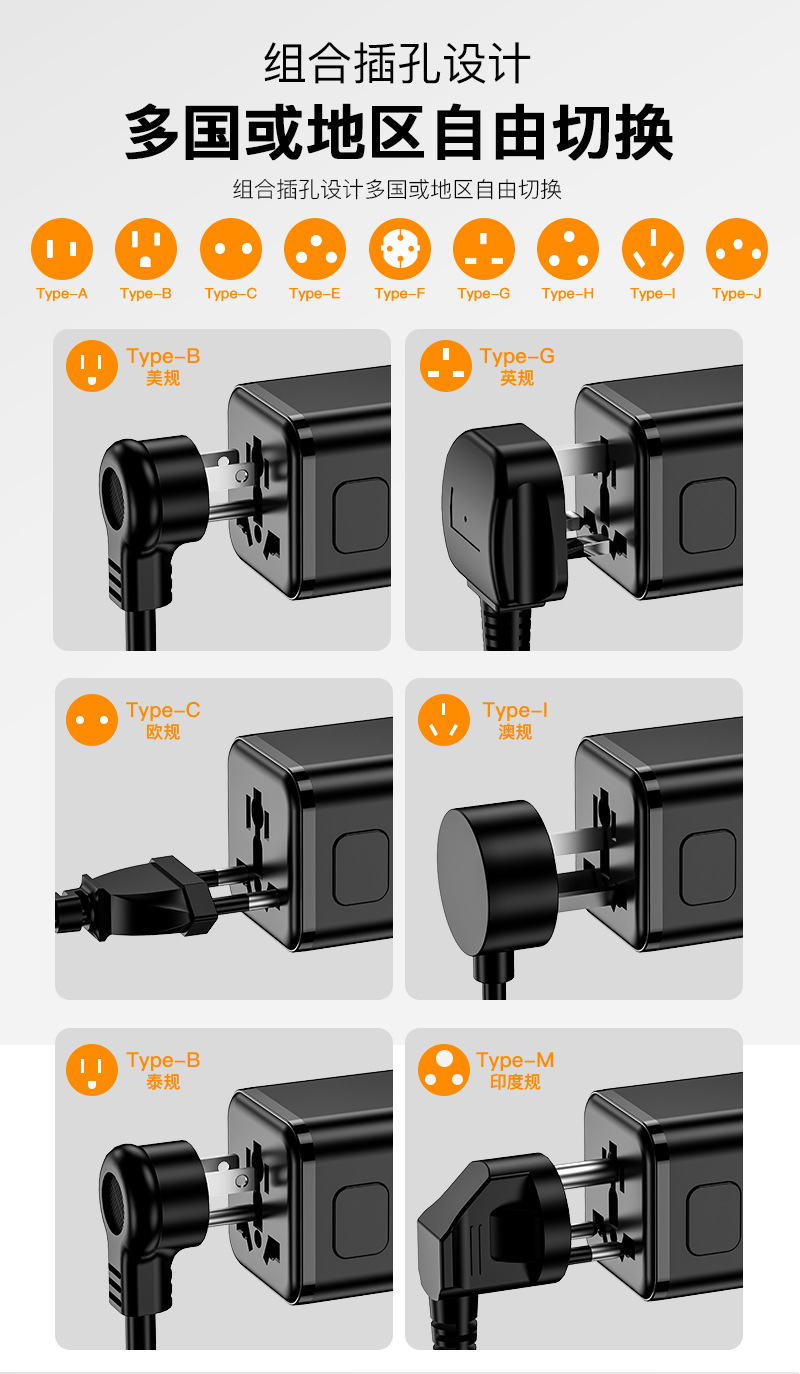 组合插孔设计
多国或地区自由切换
组合插孔设计多国或地区自由切换

Type-A Type-B Type-C Type-E Type-F Type-G Type-H Type-I Type-J

Type-B
美规

Type-G
英规

Type-C
欧规

Type-I
澳规

Type-B
泰规

Type-M
印度规