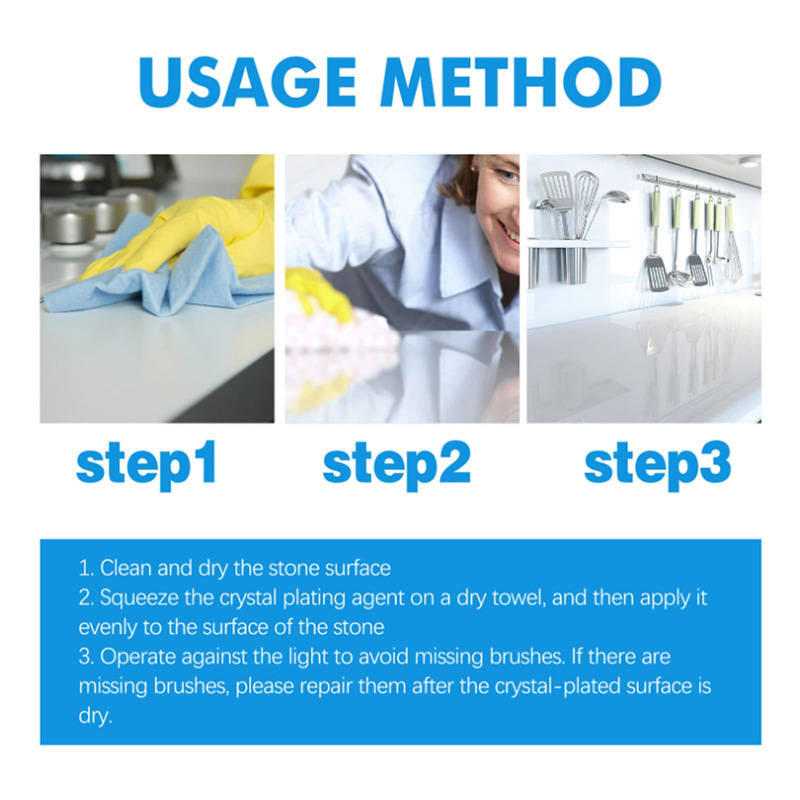 USAGE METHOD

step1

step2

step3

1. Clean and dry the stone surface
2. Squeeze the crystal plating agent on a dry towel, and then apply it evenly to the surface of the stone
3. Operate against the light to avoid missing brushes. If there are missing brushes, please repair them after the crystal-plated surface is dry.