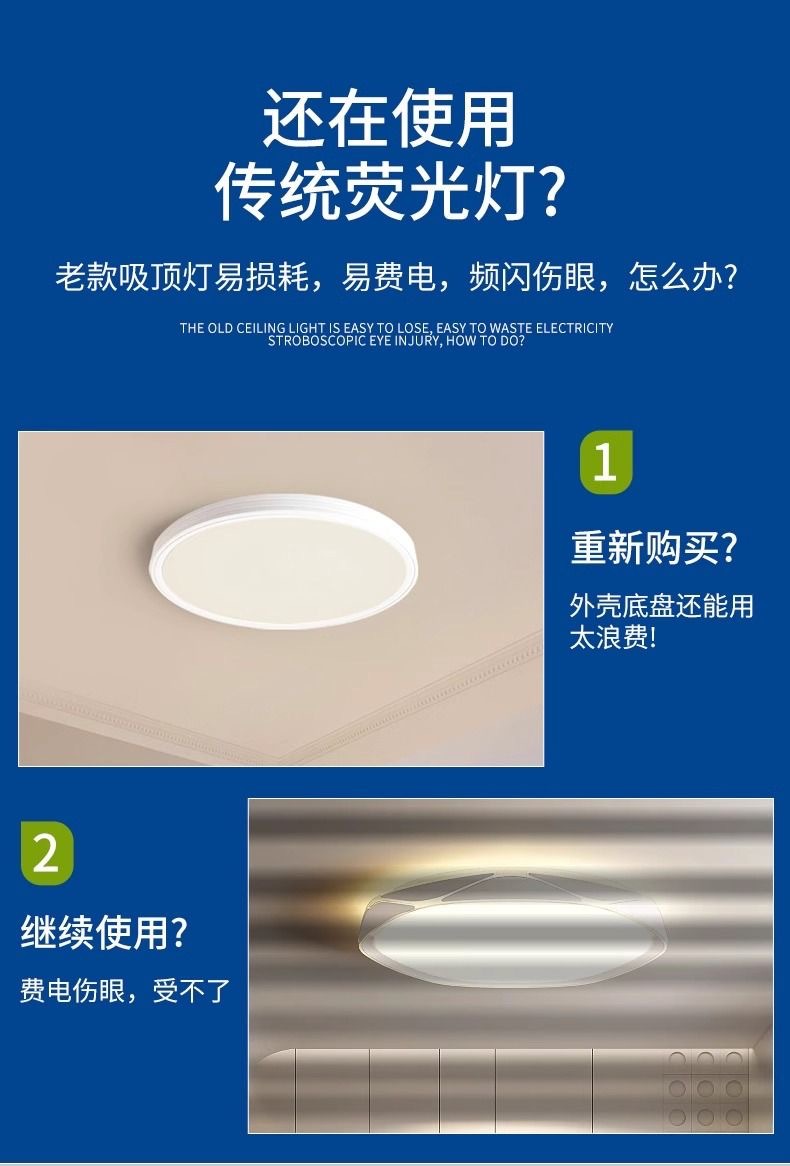 还在使用
传统荧光灯?

老款吸顶灯易损耗，易费电，频闪伤眼，怎么办?

THE OLD CEILING LIGHT IS EASY TO LOSE, EASY TO WASTE ELECTRICITY
STROBOSCOPIC EYE INJURY, HOW TO DO?

1

重新购买?

外壳底盘还能用
太浪费!

2

继续使用?

费电伤眼，受不了