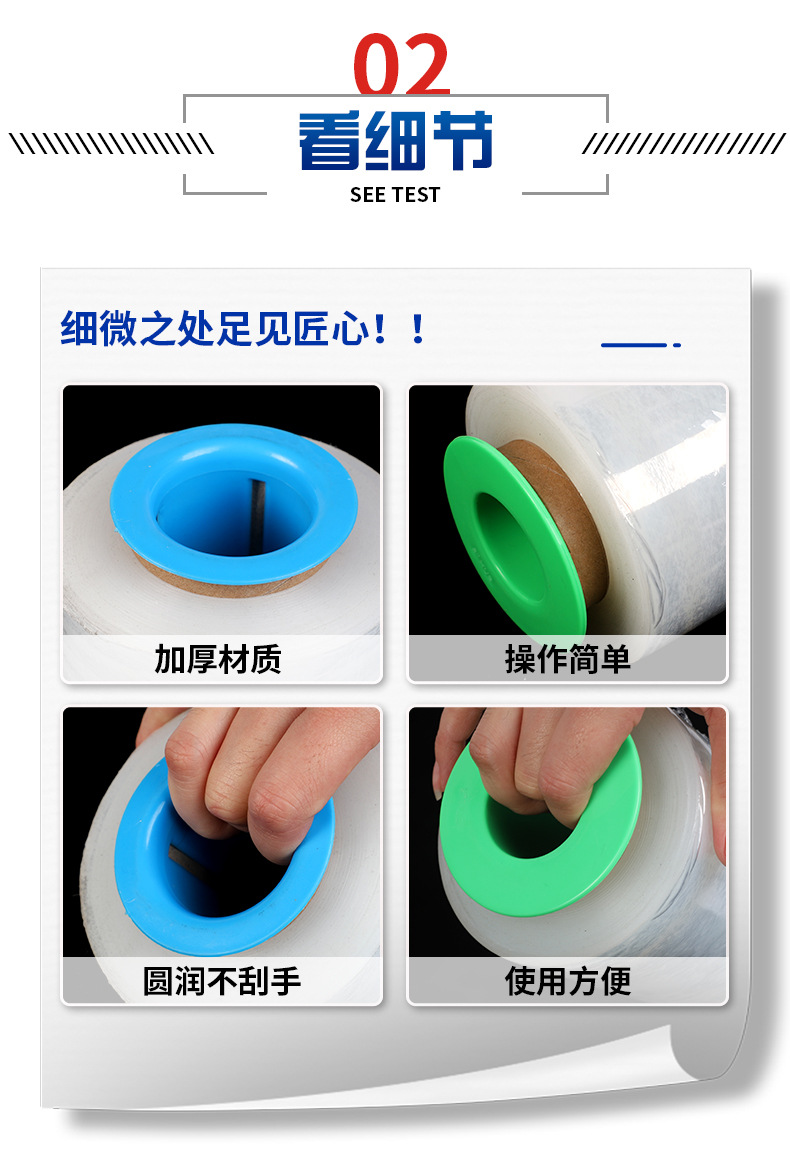 02
看细节
SEE TEST

细微之处足见匠心！！

加厚材质

操作简单

圆润不刮手

使用方便