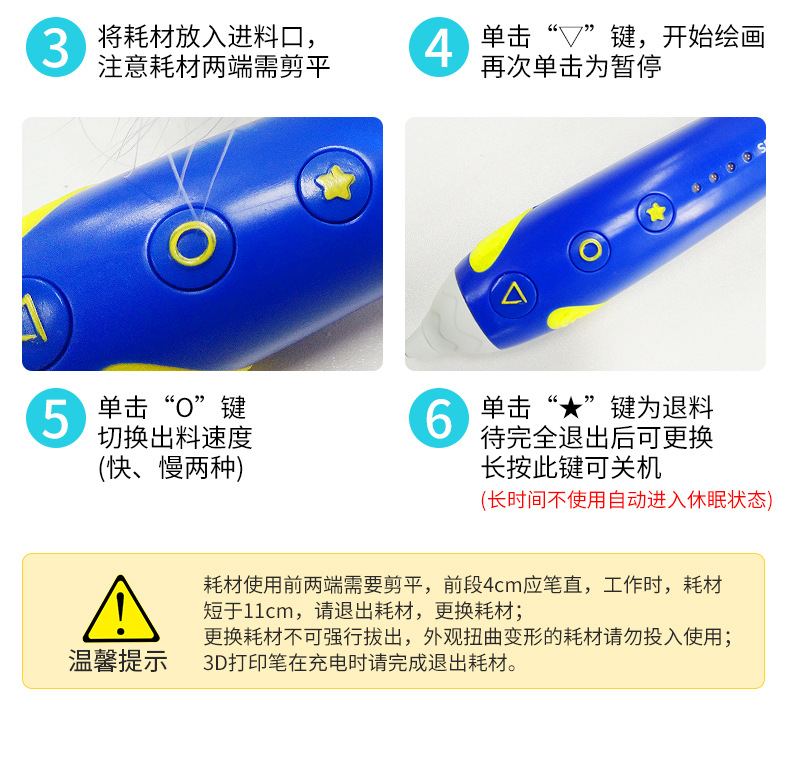 3 将耗材放入进料口，注意耗材两端需剪平

4 单击“▽”键，开始绘画 再次单击为暂停

5 单击“O”键 切换出料速度 (快、慢两种)

6 单击“★”键为退料 待完全退出后可更换 长按此键可关机 (长时间不使用自动进入休眠状态)

温馨提示

耗材使用前两端需要剪平，前段4cm应笔直，工作时，耗材短于11cm，请退出耗材，更换耗材；
更换耗材不可强行拔出，外观扭曲变形的耗材请勿投入使用；
3D打印笔在充电时请完成退出耗材。