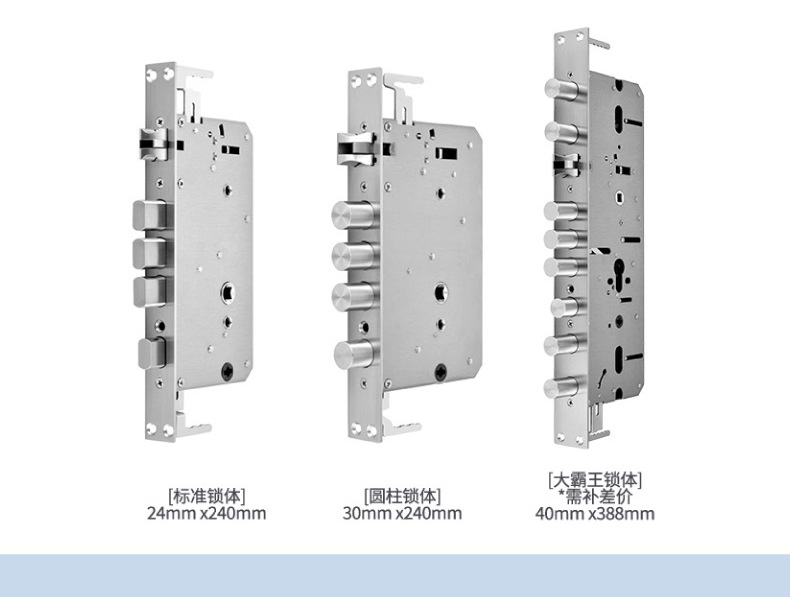 [标准锁体]
24mm x240mm

[圆柱锁体]
30mm x240mm

[大霸王锁体]
*需补差价
40mm x388mm