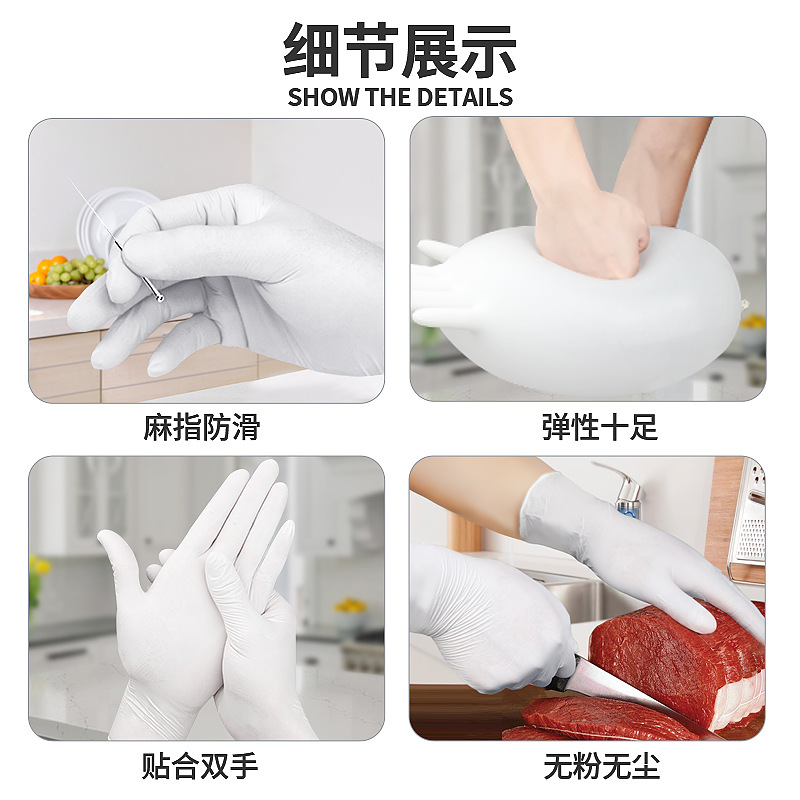 细节展示
SHOW THE DETAILS

麻指防滑

弹性十足

贴合双手

无粉无尘