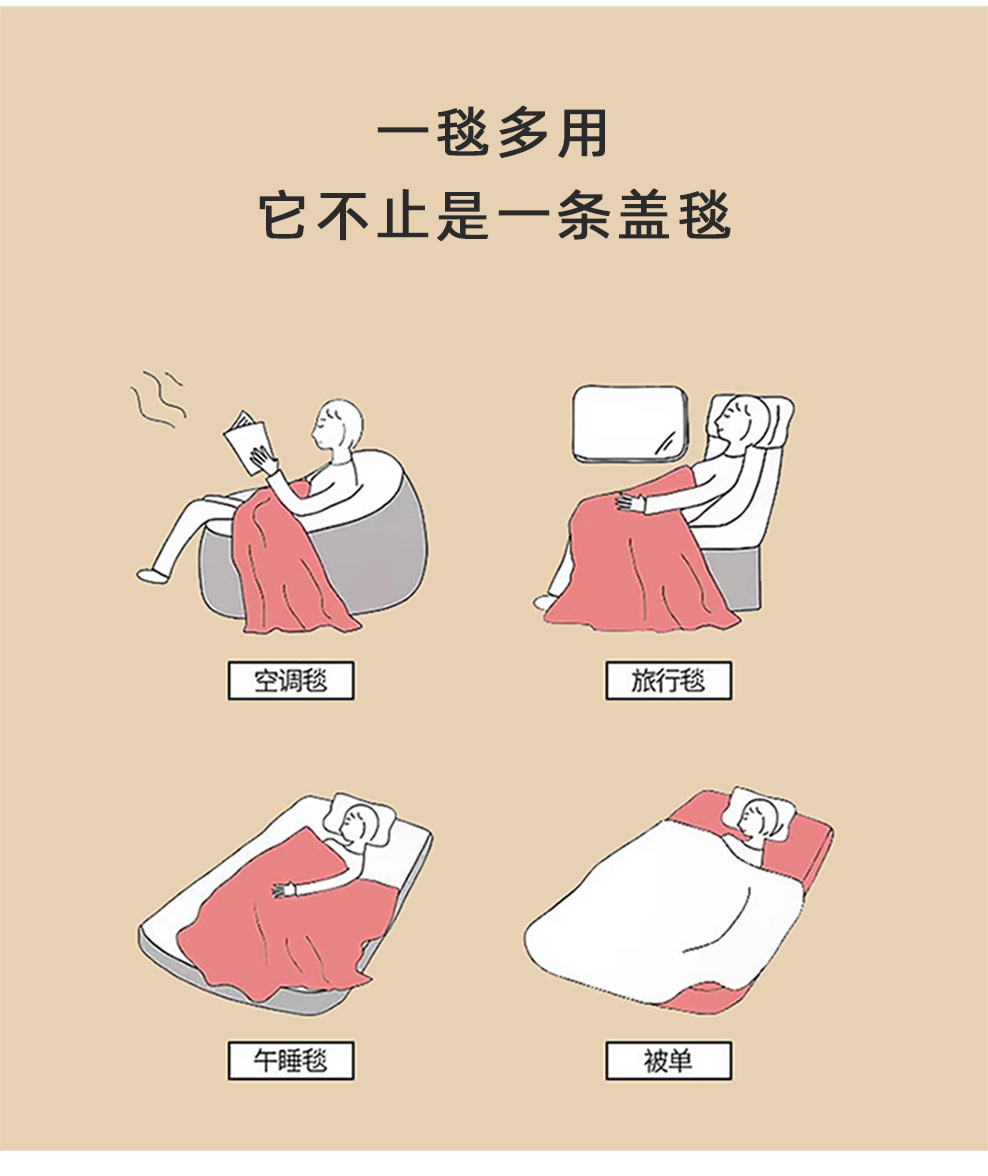 一毯多用
它不止是一条盖毯

空调毯

旅行毯

午睡毯

被单