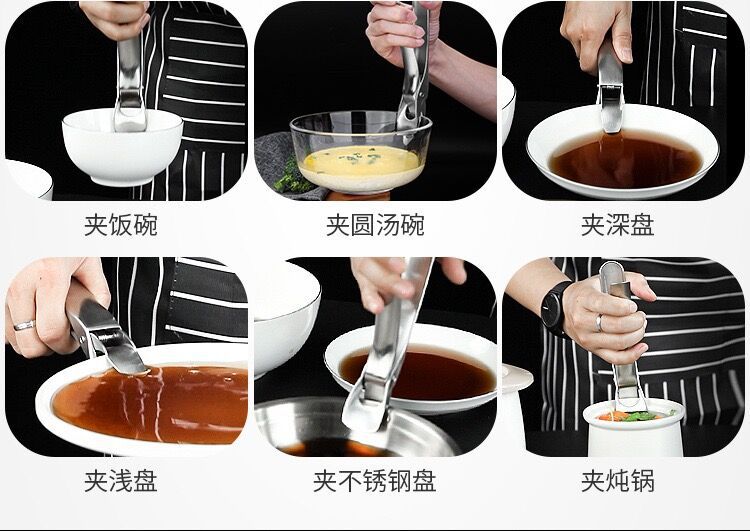 夹饭碗

夹圆汤碗

夹深盘

夹浅盘

夹不锈钢盘

夹炖锅