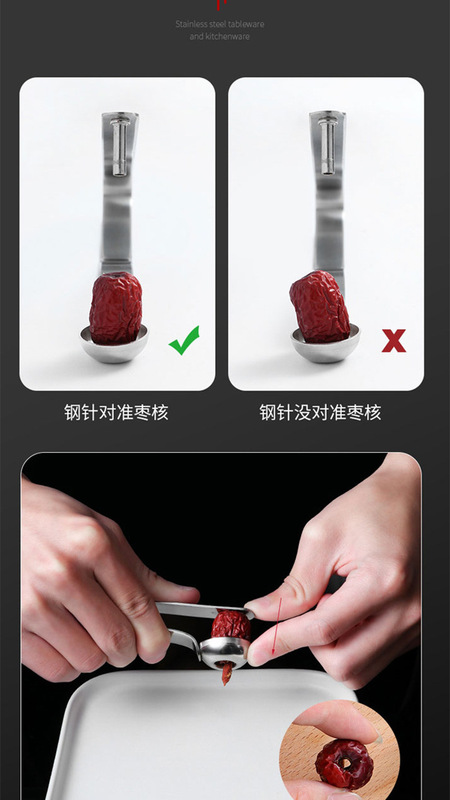 Stainless steel tableware and kitchenware

钢针对准枣核

钢针没对准枣核