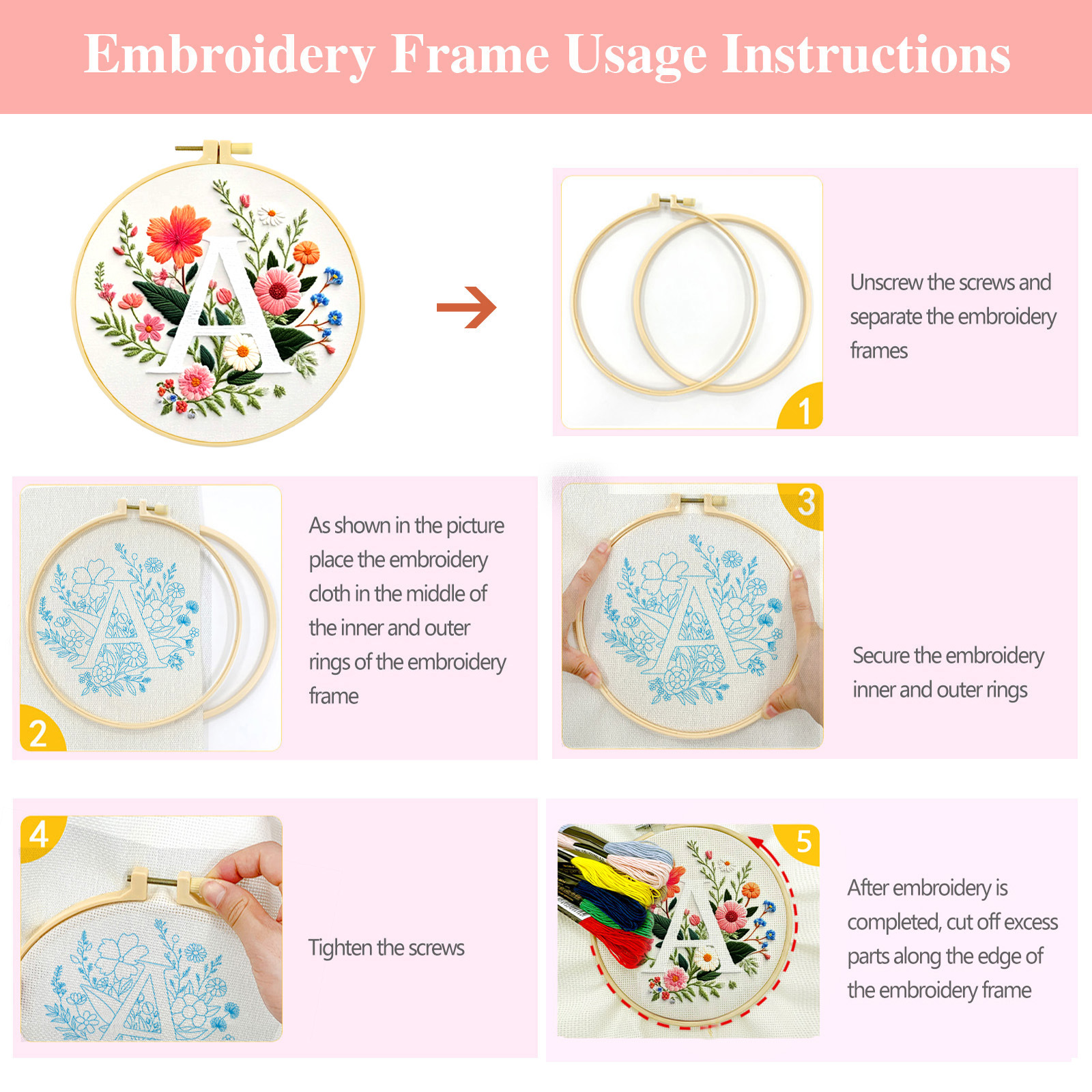 Embroidery Frame Usage Instructions

A

1

Unscrew the screws and separate the embroidery frames

2

As shown in the picture place the embroidery cloth in the middle of the inner and outer rings of the embroidery frame

3

Secure the embroidery inner and outer rings

4

Tighten the screws

5

After embroidery is completed, cut off excess parts along the edge of the embroidery frame