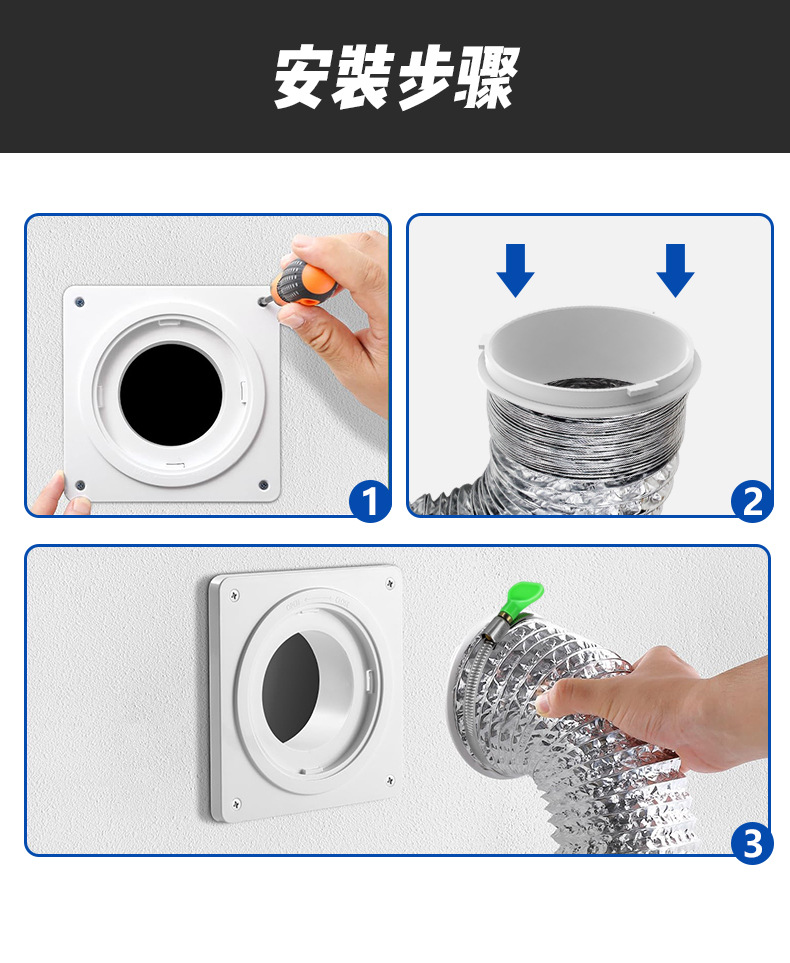 安裝步驟

1

2

3