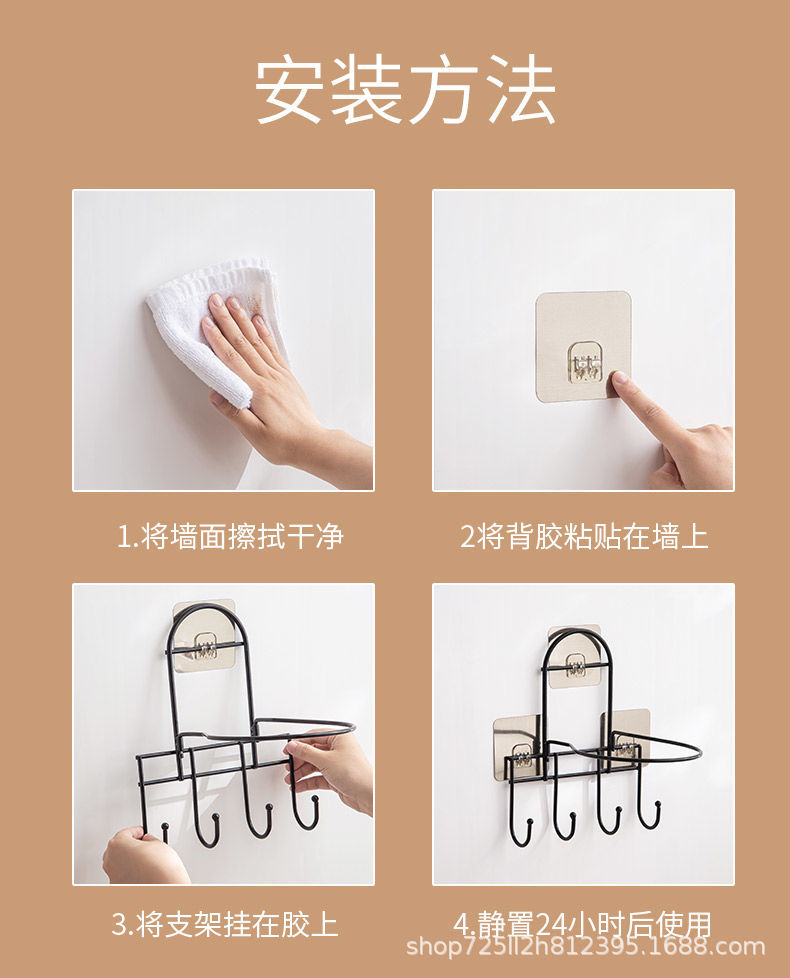 安装方法

1.将墙面擦拭干净

2将背胶粘贴在墙上

3.将支架挂在胶上

4.静置24小时后使用

shop725ll2h812395.1688.com