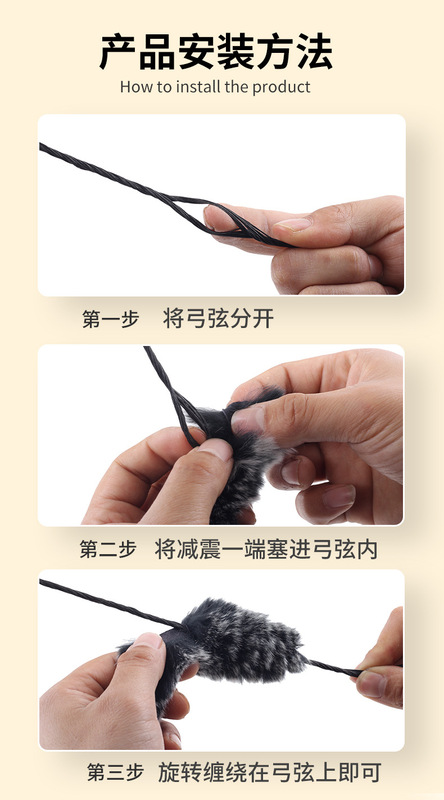 产品安装方法
How to install the product

第一步 将弓弦分开

第二步 将减震一端塞进弓弦内

第三步 旋转缠绕在弓弦上即可