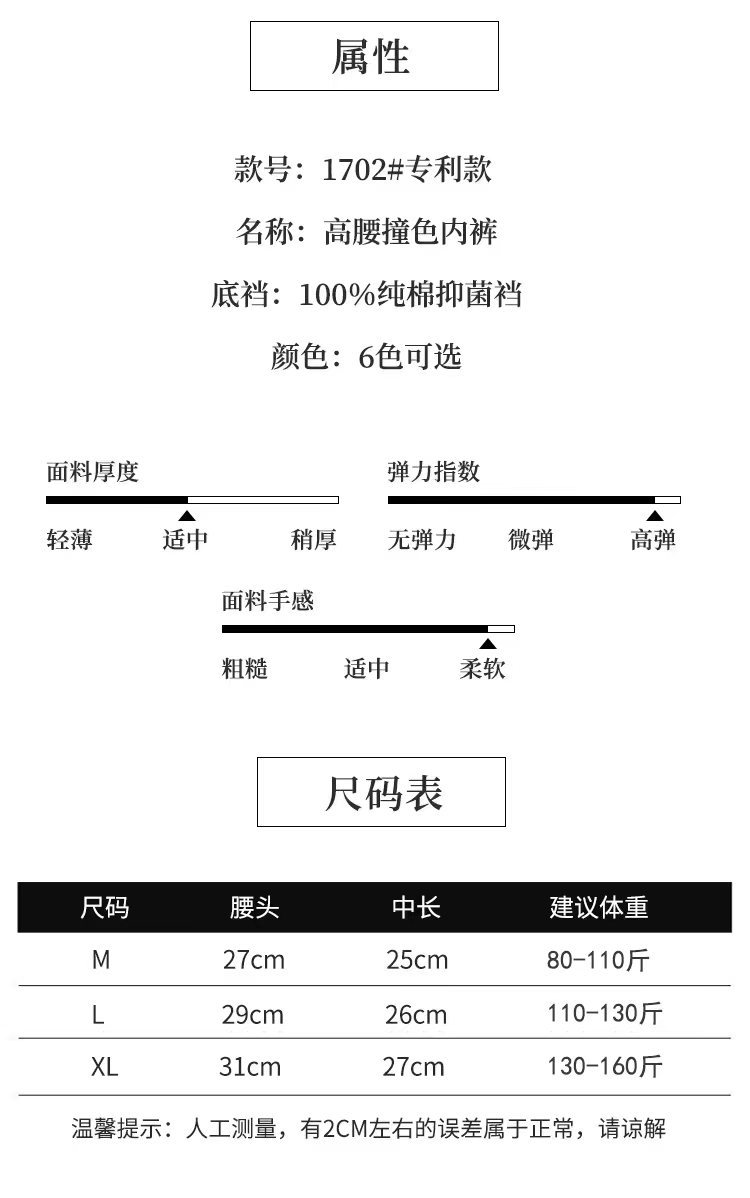 属性

款号：1702#专利款

名称：高腰撞色内裤

底裆：100%纯棉抑菌裆

颜色：6色可选

面料厚度

轻薄 适中 稍厚

弹力指数

无弹力 微弹 高弹

面料手感

粗糙 适中 柔软

尺码表

| 尺码 | 腰头 | 中长 | 建议体重 |
|---|---|---|---|
| M | 27cm | 25cm | 80-110斤 |
| L | 29cm | 26cm | 110-130斤 |
| XL | 31cm | 27cm | 130-160斤 |

温馨提示：人工测量，有2CM左右的误差属于正常，请谅解