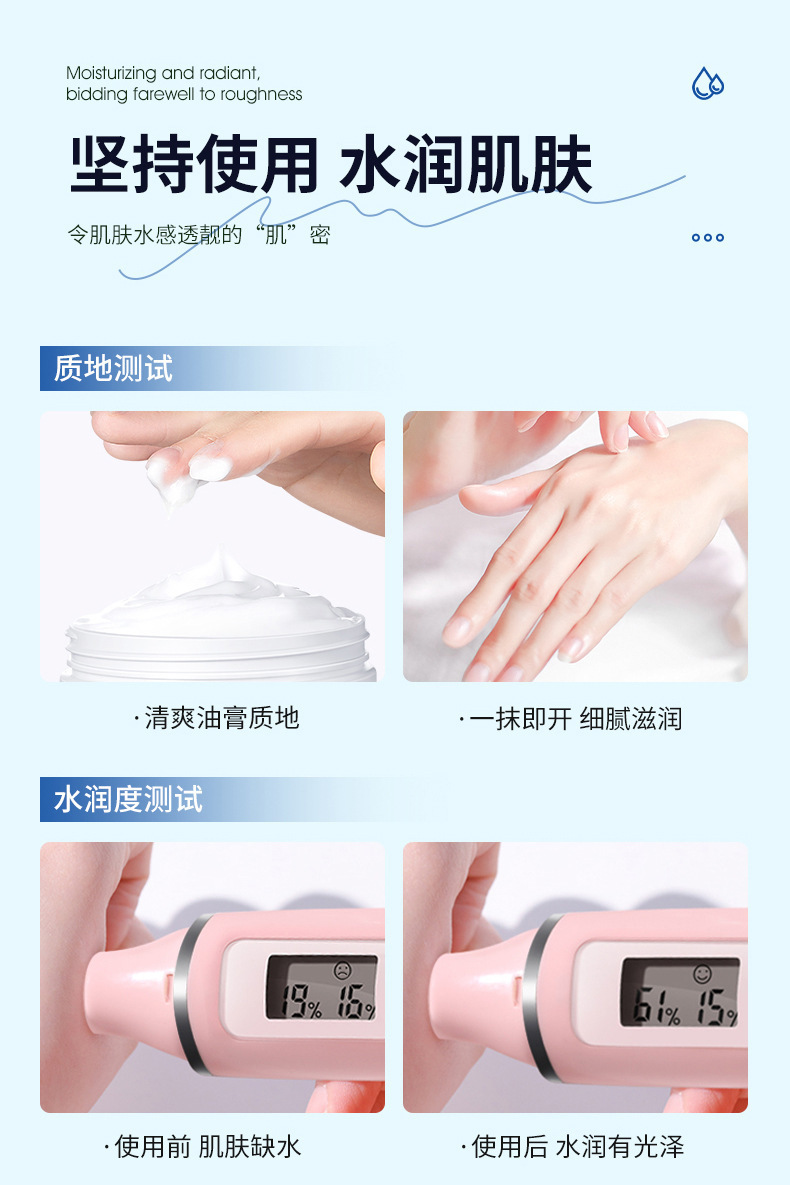 Moisturizing and radiant, bidding farewell to roughness

坚持使用 水润肌肤

令肌肤水感透靓的“肌”密

质地测试

·清爽油膏质地

·一抹即开 细腻滋润

水润度测试

19% 16%

61% 15%

·使用前 肌肤缺水

·使用后 水润有光泽