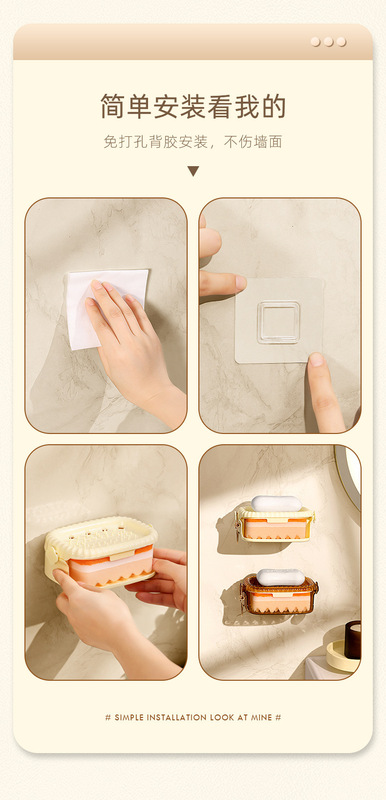 简单安装看我的

免打孔背胶安装，不伤墙面

# SIMPLE INSTALLATION LOOK AT MINE #