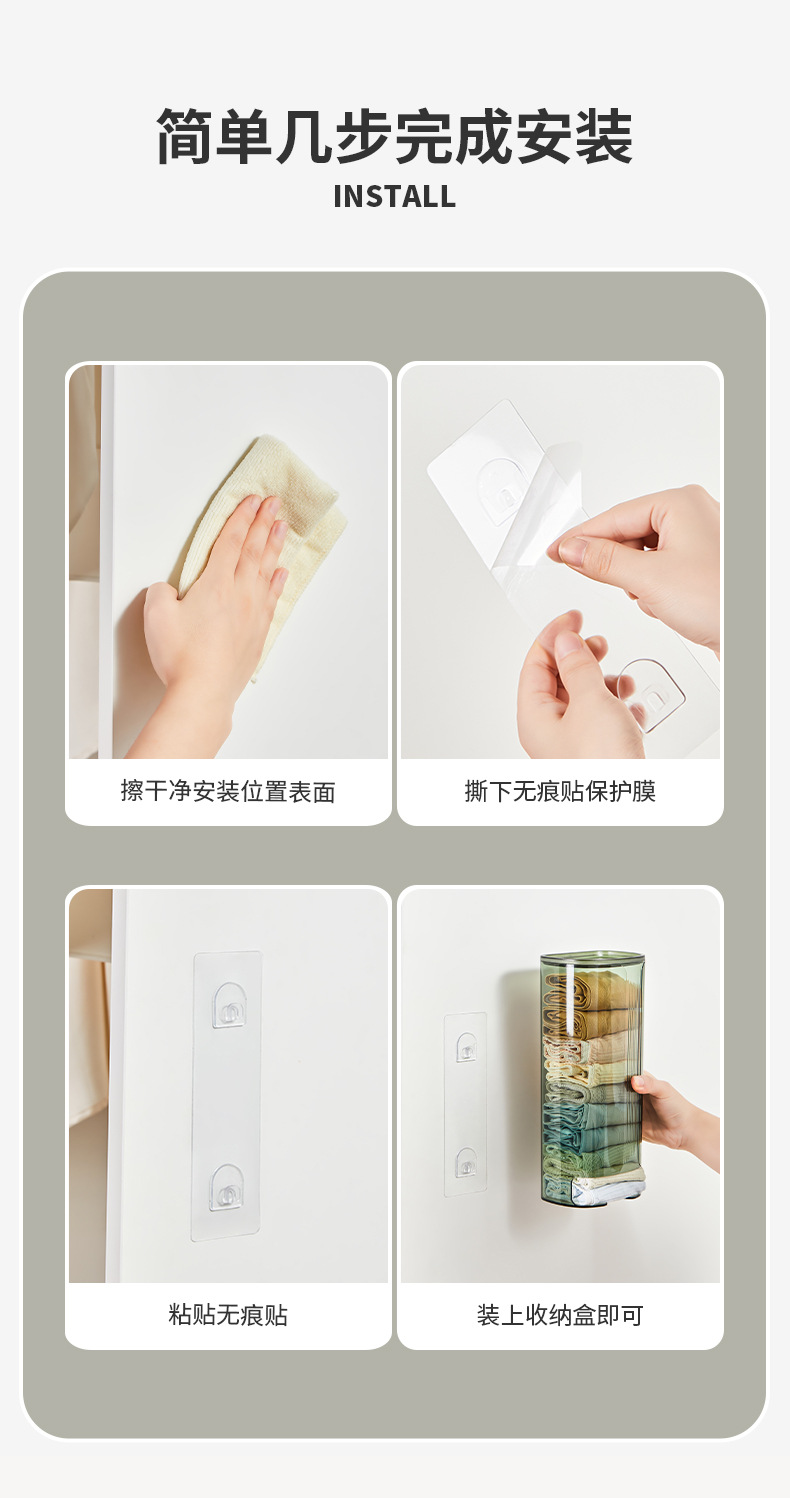 简单几步完成安装
INSTALL

擦干净安装位置表面

撕下无痕贴保护膜

粘贴无痕贴

装上收纳盒即可