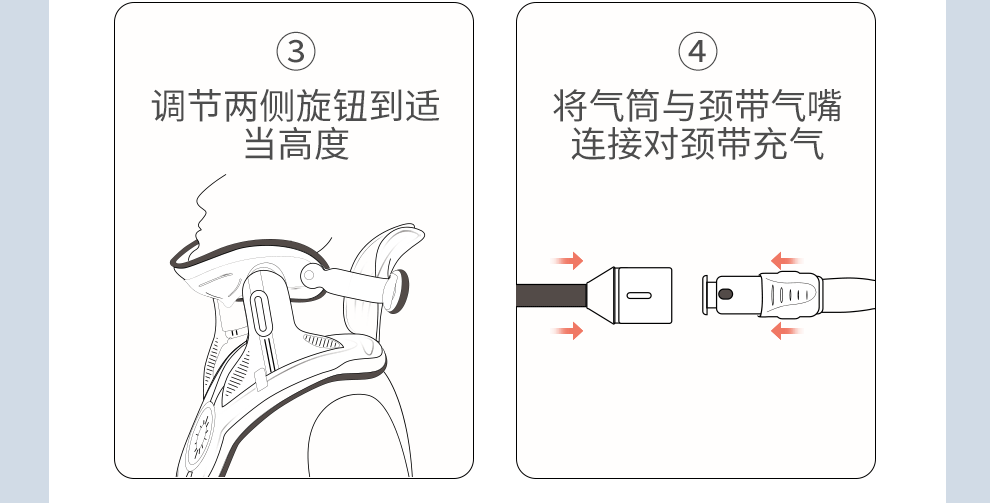 ③
调节两侧旋钮到适当高度

④
将气筒与颈带气嘴连接对颈带充气