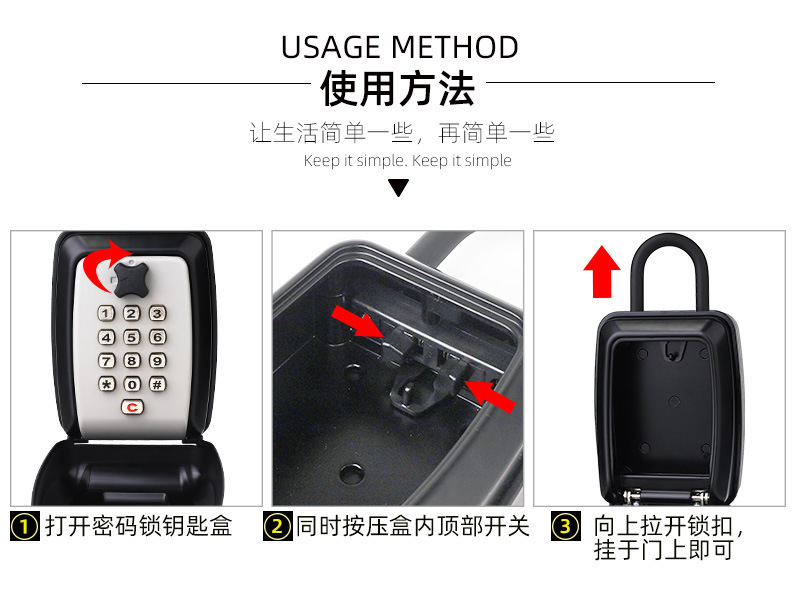 USAGE METHOD
使用方法
让生活简单一些，再简单一些
Keep it simple. Keep it simple

1 2 3
4 5 6
7 8 9
* 0 #
C

① 打开密码锁钥匙盒
② 同时按压盒内顶部开关
③ 向上拉开锁扣，挂于门上即可