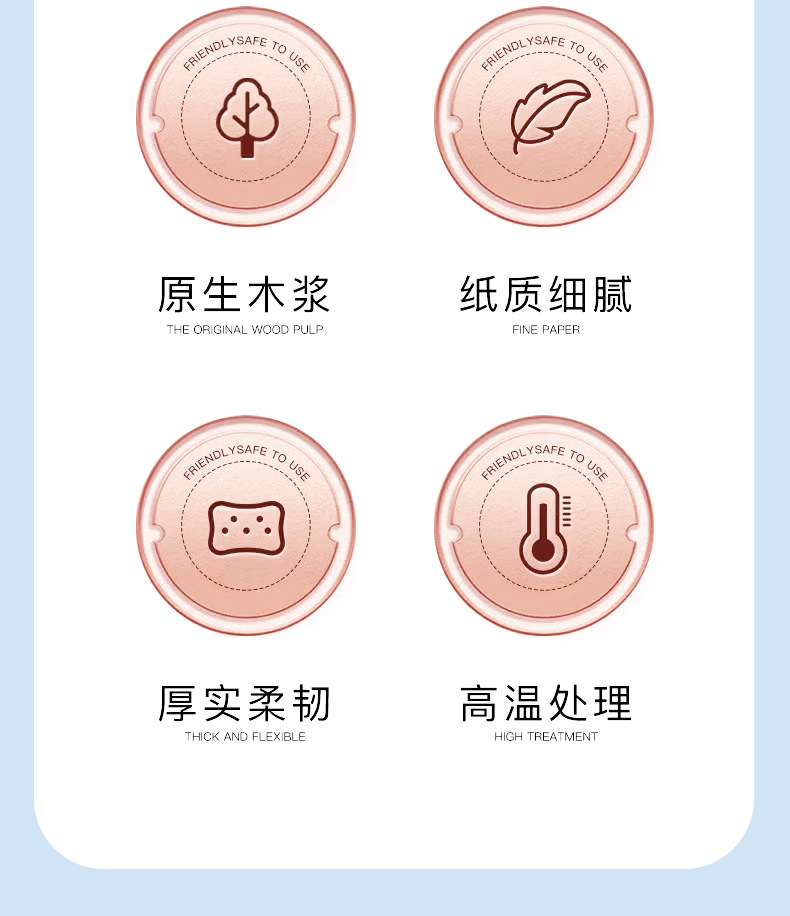 FRIENDLYSAFE TO USE

原生木浆
THE ORIGINAL WOOD PULP

FRIENDLYSAFE TO USE

纸质细腻
FINE PAPER

FRIENDLYSAFE TO USE

厚实柔韧
THICK AND FLEXIBLE

FRIENDLYSAFE TO USE

高温处理
HIGH TREATMENT