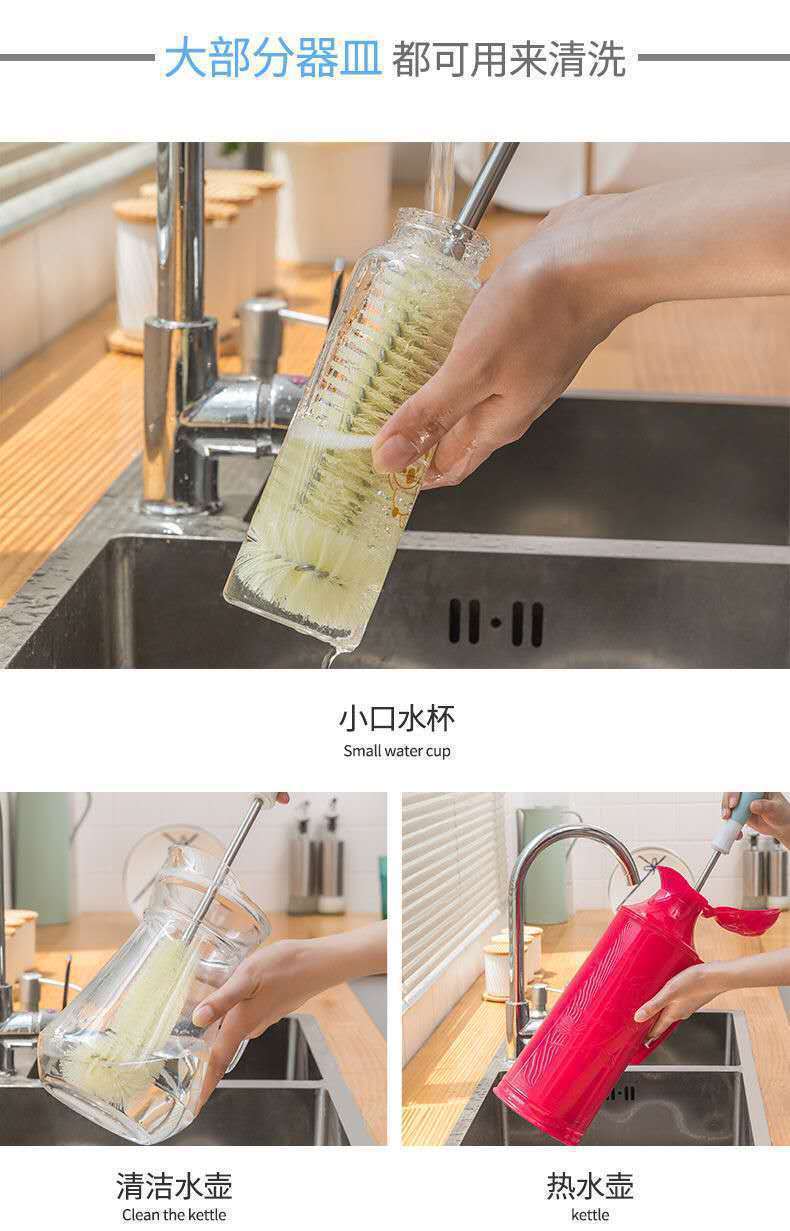 大部分器皿 都可用来清洗

小口水杯
Small water cup

清洁水壶
Clean the kettle

热水壶
kettle