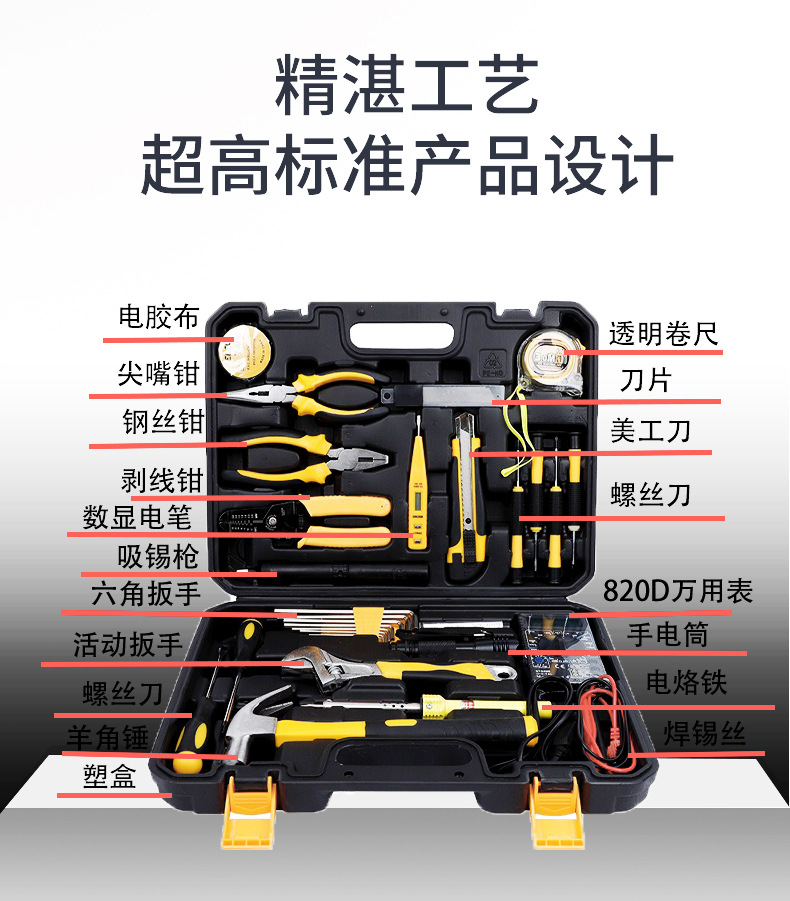 精湛工艺
超高标准产品设计

电胶布
尖嘴钳
钢丝钳
剥线钳
数显电笔
吸锡枪
六角扳手
活动扳手
螺丝刀
羊角锤
塑盒

透明卷尺
刀片
美工刀
螺丝刀
820D万用表
手电筒
电烙铁
焊锡丝