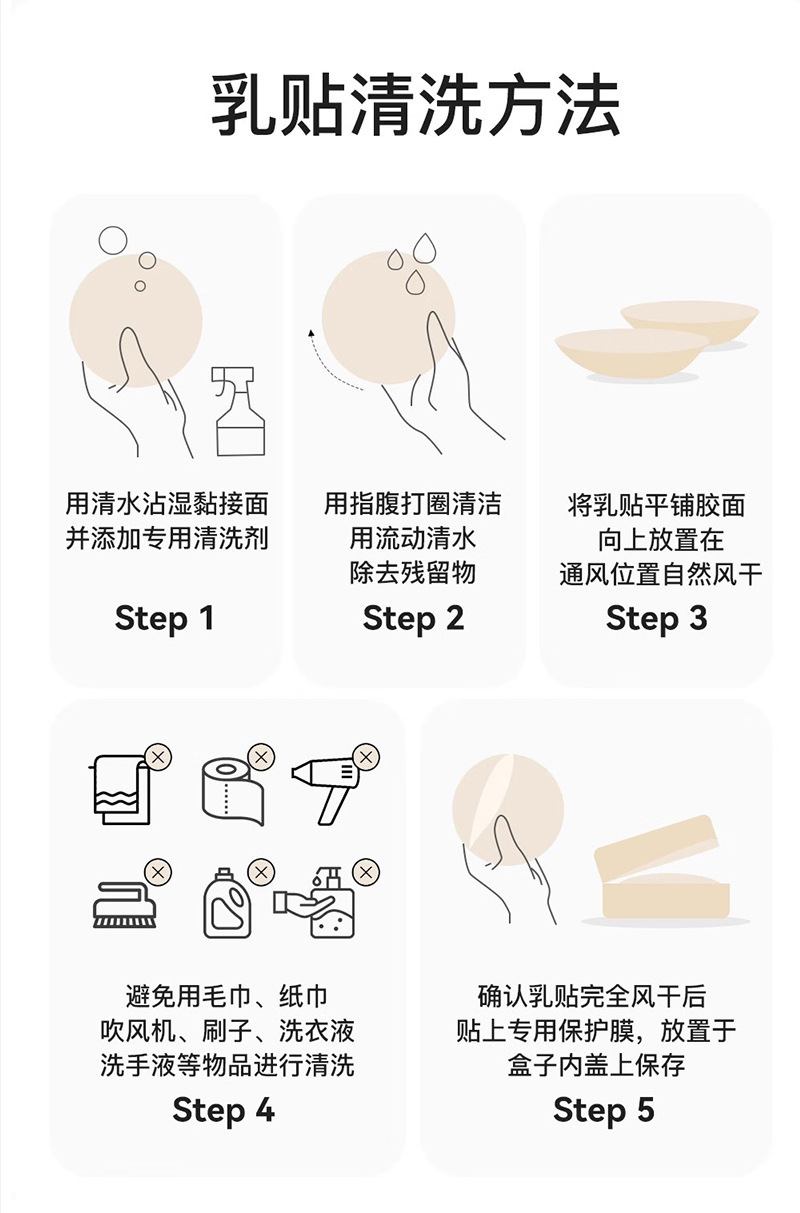 乳贴清洗方法

用清水沾湿黏接面
并添加专用清洗剂

Step 1

用指腹打圈清洁
用流动清水
除去残留物

Step 2

将乳贴平铺胶面
向上放置在
通风位置自然风干

Step 3

避免用毛巾、纸巾
吹风机、刷子、洗衣液
洗手液等物品进行清洗

Step 4

确认乳贴完全风干后
贴上专用保护膜，放置于
盒子内盖上保存

Step 5