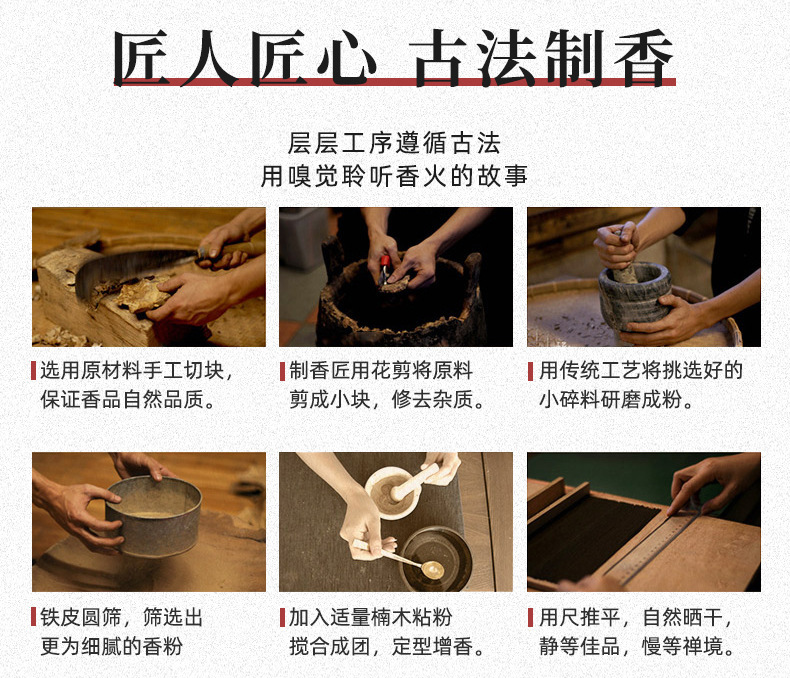 匠人匠心 古法制香

层层工序遵循古法
用嗅觉聆听香火的故事

选用原材料手工切块，保证香品自然品质。

制香匠用花剪将原料剪成小块，修去杂质。

用传统工艺将挑选好的小碎料研磨成粉。

铁皮圆筛，筛选出更为细腻的香粉

加入适量楠木粘粉搅合成团，定型增香。

用尺推平，自然晒干，静等佳品，慢等禅境。