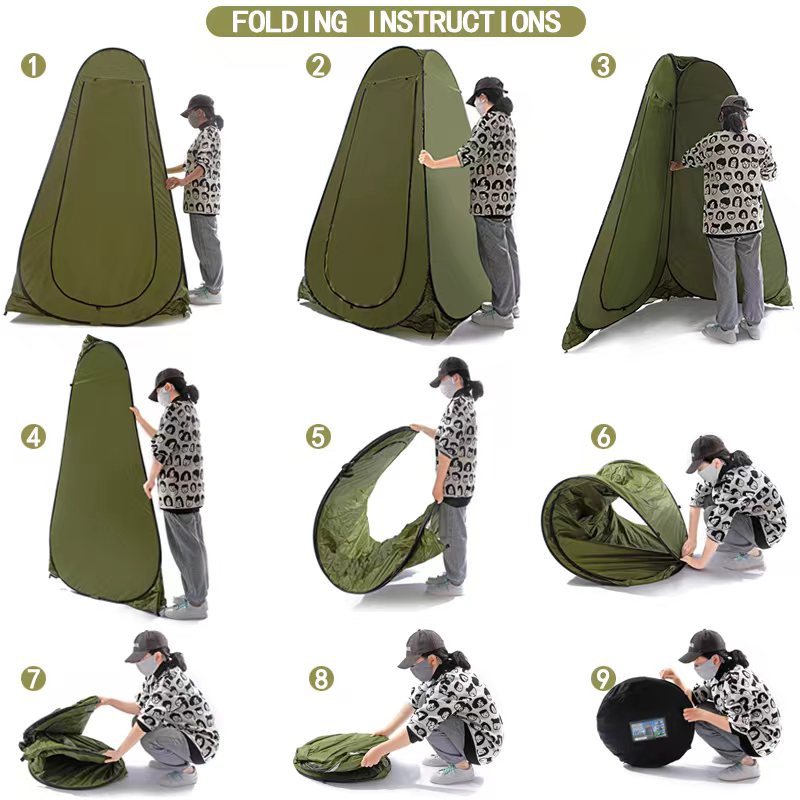 FOLDING INSTRUCTIONS

1

2

3

4

5

6

7

8

9