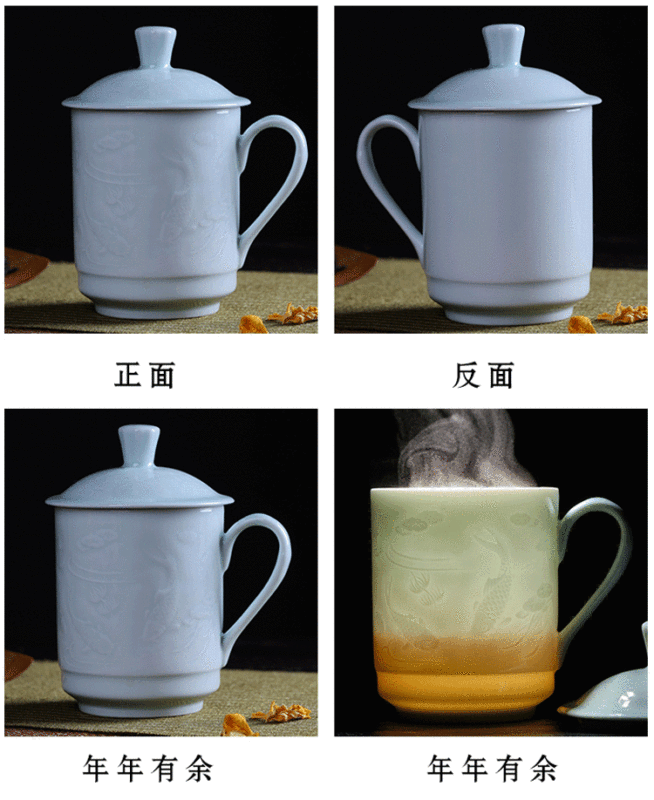 正面

反面

年年有余

年年有余